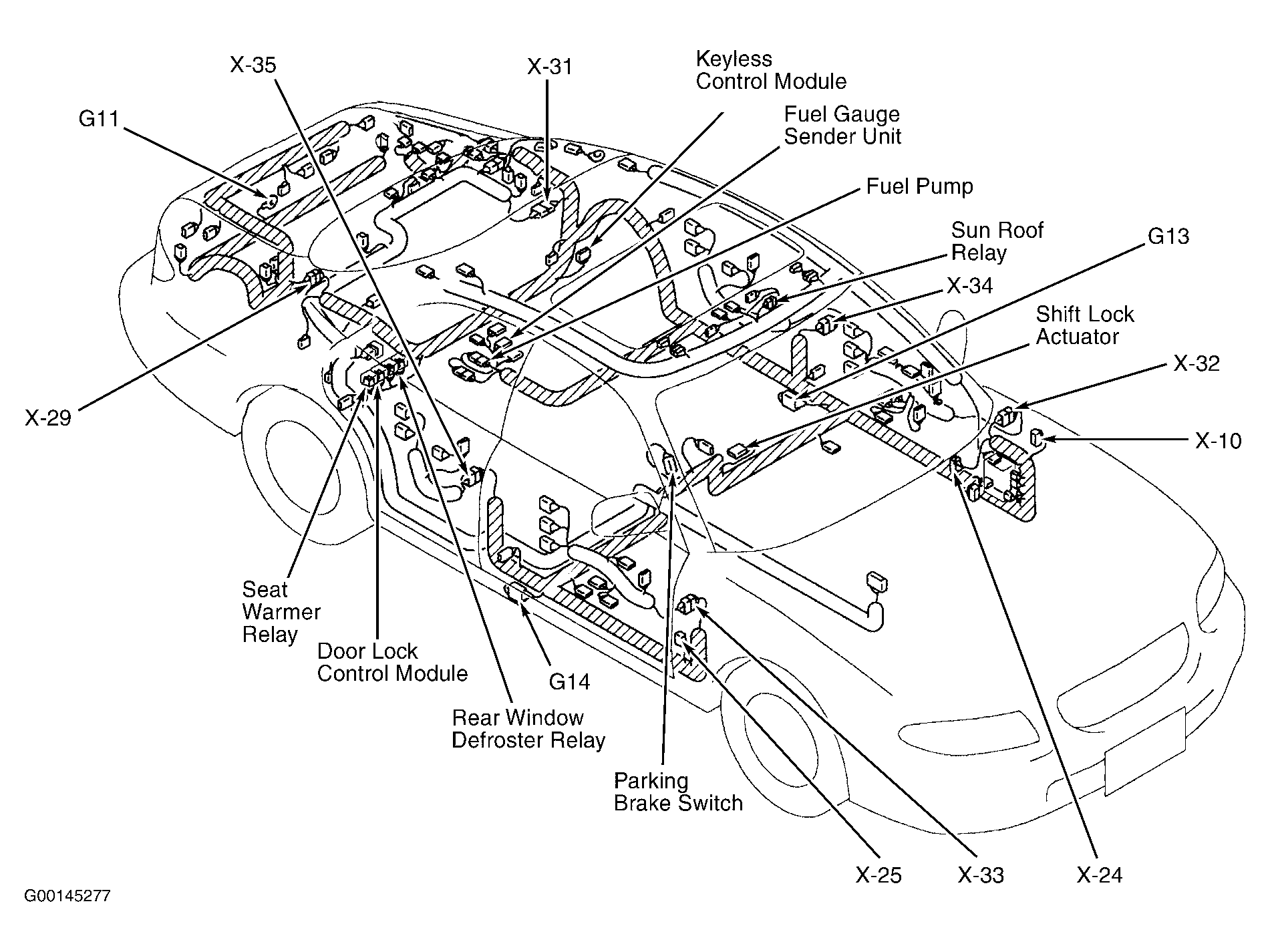 X-35
X-31
Keyless Control Module
G11
Fuel Gauge Sender Unit
Fuel Pump
Sun Roof Relay
G13
X-34
Shift Lock Actuator
X-32
X-29
X-10
Seat Warmer Relay
Door Lock Control Module
G14
Rear Window Defroster Relay
Parking Brake Switch
X-25
X-33
X-24
G00145277