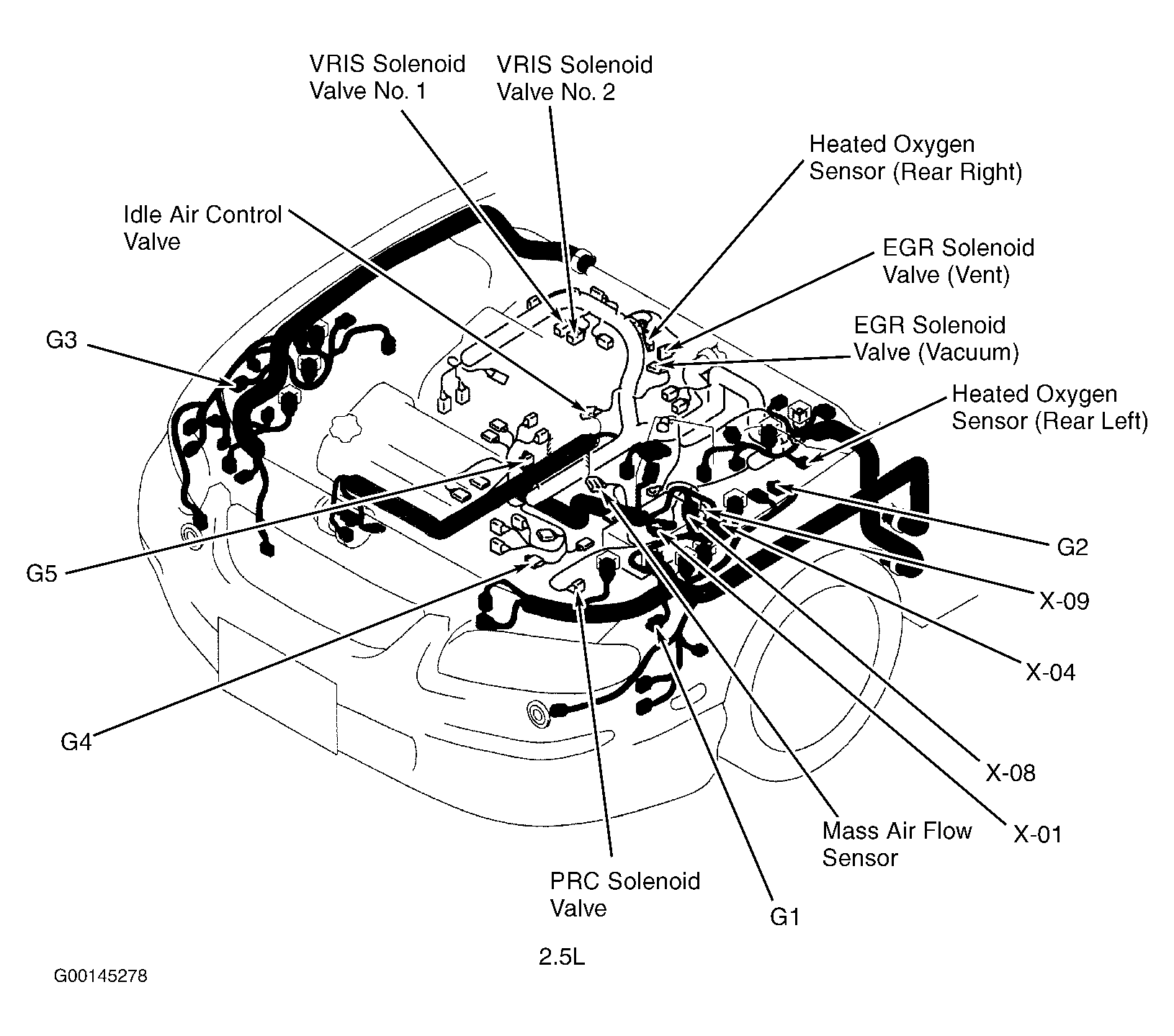 VRIS Solenoid Valve No. 1

VRIS Solenoid Valve No. 2

Heated Oxygen Sensor (Rear Right)

Idle Air Control Valve

EGR Solenoid Valve (Vent)

EGR Solenoid Valve (Vacuum)

G3

Heated Oxygen Sensor (Rear Left)

G2

G5

X-09

X-04

G4

X-08

X-01

Mass Air Flow Sensor

PRC Solenoid Valve

G1

2.5L

G00145278