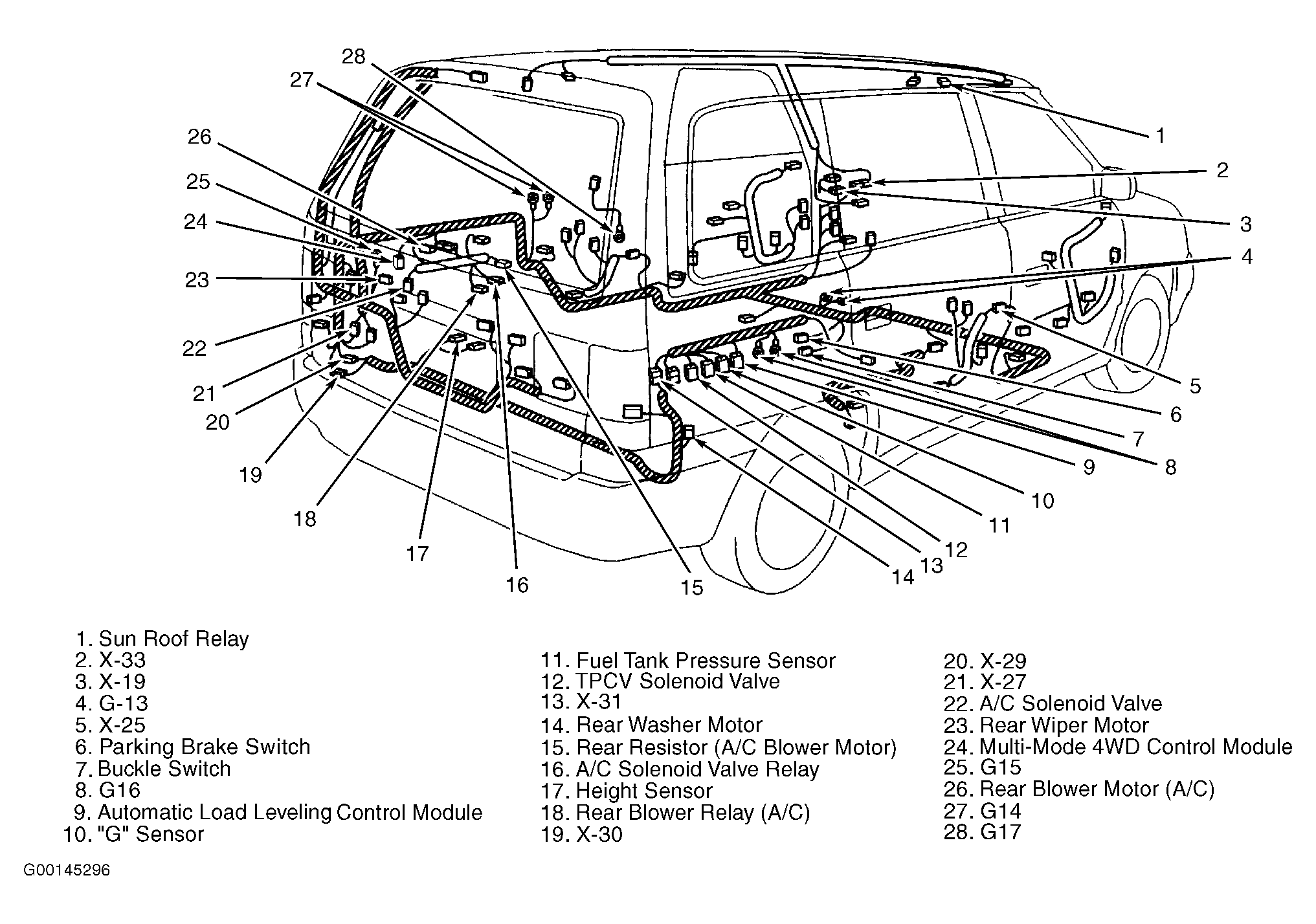 28
27
26
25
24
23
22
21
20
19
18
17
16
15
14
13
12
11
10
9
8
7
6
5
4
3
2
1

1. Sun Roof Relay
2. X-33
3. X-19
4. G-13
5. X-25
6. Parking Brake Switch
7. Buckle Switch
8. G16
9. Automatic Load Leveling Control Module
10. "G" Sensor

11. Fuel Tank Pressure Sensor
12. TPCV Solenoid Valve
13. X-31
14. Rear Washer Motor
15. Rear Resistor (A/C Blower Motor)
16. A/C Solenoid Valve Relay
17. Height Sensor
18. Rear Blower Relay (A/C)
19. X-30

20. X-29
21. X-27
22. A/C Solenoid Valve
23. Rear Wiper Motor
24. Multi-Mode 4WD Control Module
25. G15
26. Rear Blower Motor (A/C)
27. G14
28. G17

G00145296