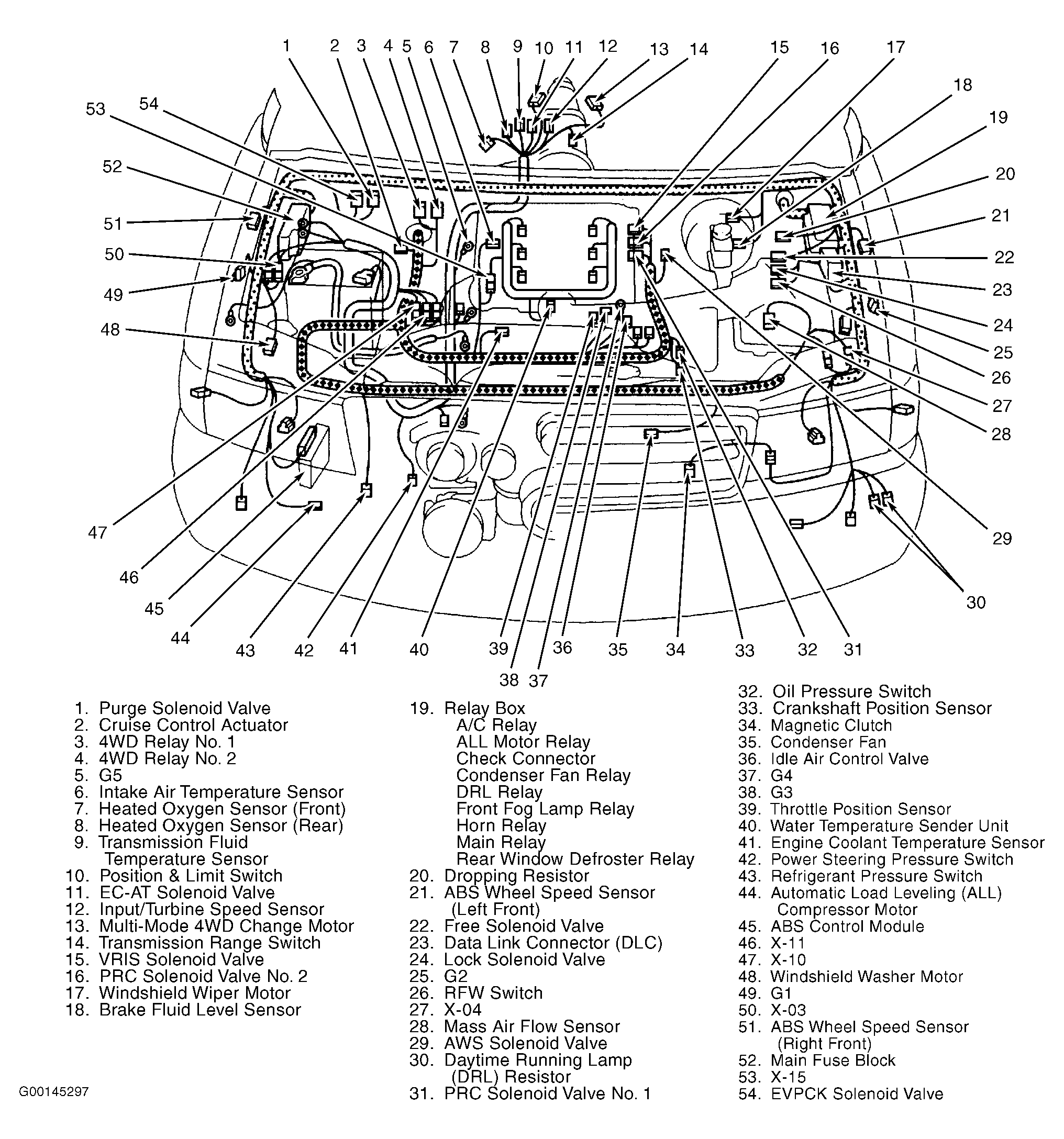 1 2 3 4 5 6 7 8 9 10 11 12 13 14 15 16 17 18 19 20 21 22 23 24 25 26 27 28 29 30 31 32 33 34 35 36 37 38 39 40 41 42 43 44 45 46 47 48 49 50 51 52 53 54

1. Purge Solenoid Valve
2. Cruise Control Actuator
3. 4WD Relay No. 1
4. 4WD Relay No. 2
5. G5
6. Intake Air Temperature Sensor
7. Heated Oxygen Sensor (Front)
8. Heated Oxygen Sensor (Rear)
9. Transmission Fluid Temperature Sensor
10. Position & Limit Switch
11. EC-AT Solenoid Valve
12. Input/Turbine Speed Sensor
13. Multi-Mode 4WD Change Motor
14. Transmission Range Switch
15. VRIS Solenoid Valve
16. PRC Solenoid Valve No. 2
17. Windshield Wiper Motor
18. Brake Fluid Level Sensor

19. Relay Box
A/C Relay
ALL Motor Relay
Check Connector
Condenser Fan Relay
DRL Relay
Front Fog Lamp Relay
Horn Relay
Main Relay
Rear Window Defroster Relay
20. Dropping Resistor
21. ABS Wheel Speed Sensor (Left Front)
22. Free Solenoid Valve
23. Data Link Connector (DLC)
24. Lock Solenoid Valve
25. G2
26. RFW Switch
27. X-04
28. Mass Air Flow Sensor
29. AWS Solenoid Valve
30. Daytime Running Lamp (DRL) Resistor
31. PRC Solenoid Valve No. 1

32. Oil Pressure Switch
33. Crankshaft Position Sensor
34. Magnetic Clutch
35. Condenser Fan
36. Idle Air Control Valve
37. G4
38. G3
39. Throttle Position Sensor
40. Water Temperature Sender Unit
41. Engine Coolant Temperature Sensor
42. Power Steering Pressure Switch
43. Refrigerant Pressure Switch
44. Automatic Load Leveling (ALL) Compressor Motor
45. ABS Control Module
46. X-11
47. X-10
48. Windshield Washer Motor
49. G1
50. X-03
51. ABS Wheel Speed Sensor (Right Front)
52. Main Fuse Block
53. X-15
54. EVPCK Solenoid Valve

G00145297