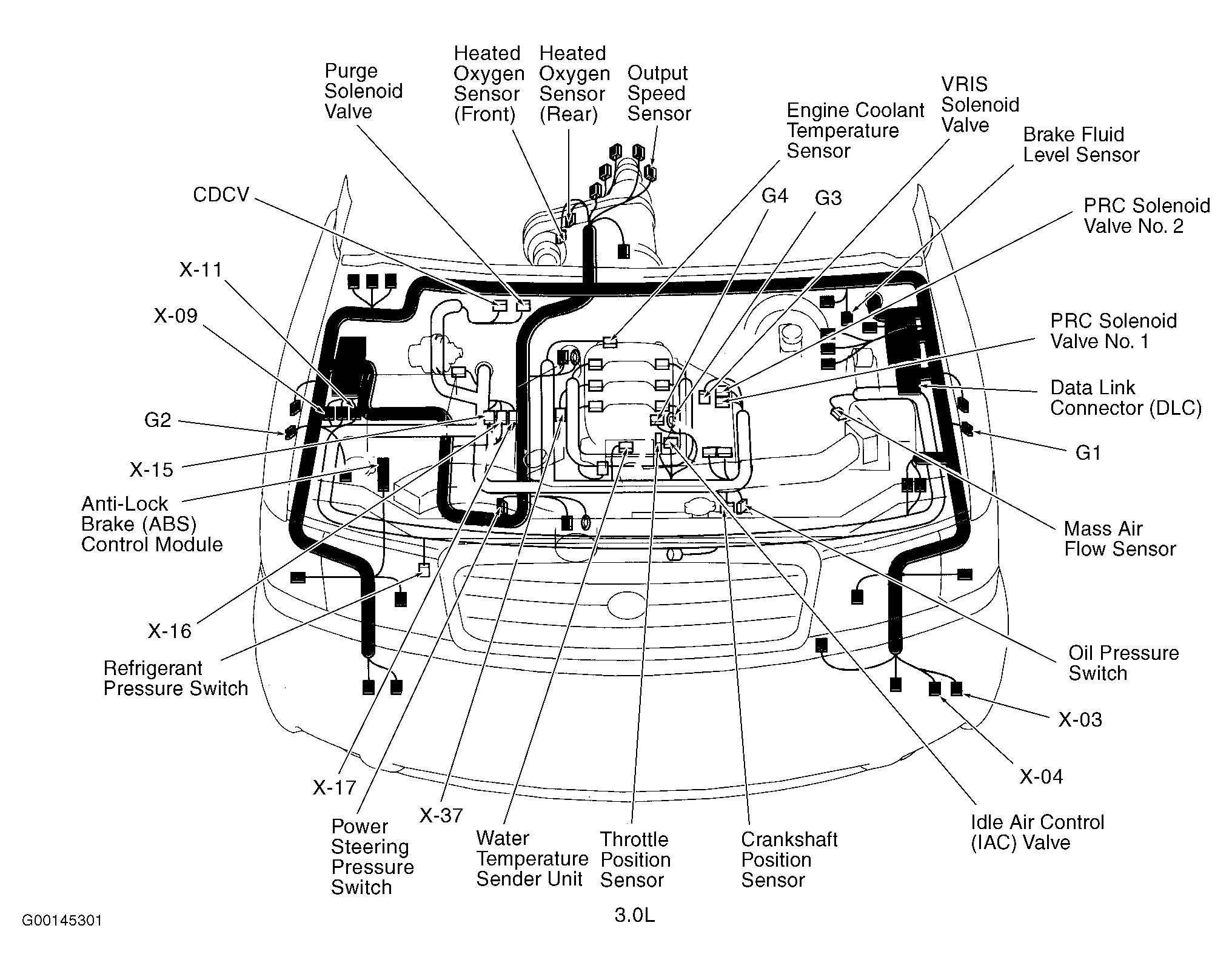 Purge Solenoid Valve

Heated Oxygen Sensor (Front)

Heated Oxygen Sensor (Rear)

Output Speed Sensor

Engine Coolant Temperature Sensor

VRIS Solenoid Valve

Brake Fluid Level Sensor

CDCV

G4

G3

PRC Solenoid Valve No. 2

X-11

X-09

PRC Solenoid Valve No. 1

Data Link Connector (DLC)

G2

G1

X-15

Anti-Lock Brake (ABS) Control Module

Mass Air Flow Sensor

X-16

Refrigerant Pressure Switch

Oil Pressure Switch

X-03

X-04

X-17

X-37

Power Steering Pressure Switch

Water Temperature Sender Unit

Throttle Position Sensor

Crankshaft Position Sensor

Idle Air Control (IAC) Valve

G00145301

3.0L