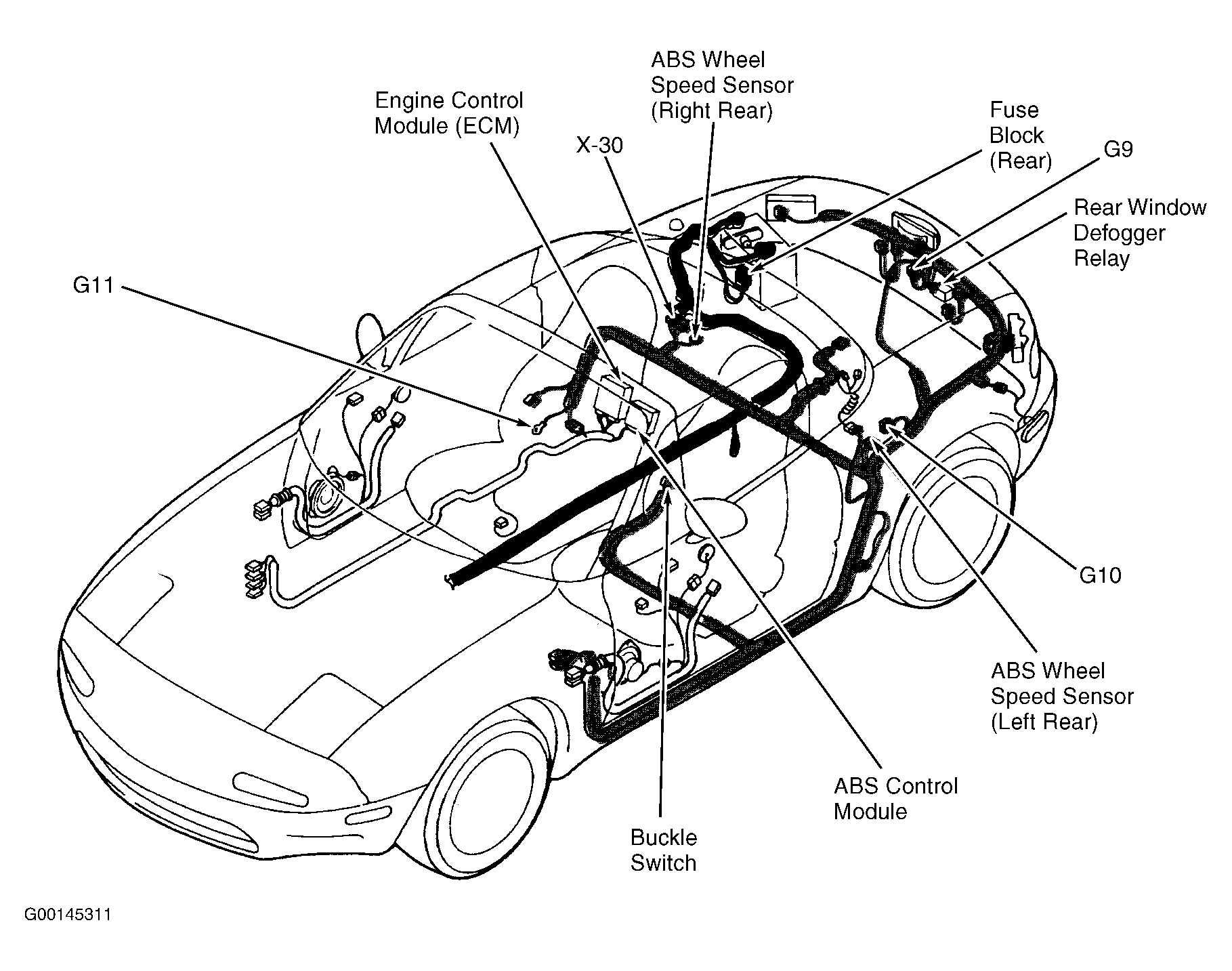 ABS Wheel Speed Sensor (Right Rear)

Engine Control Module (ECM)

Fuse Block (Rear)

X-30

G9

Rear Window Defogger Relay

G11

G10

ABS Wheel Speed Sensor (Left Rear)

ABS Control Module

Buckle Switch

G00145311