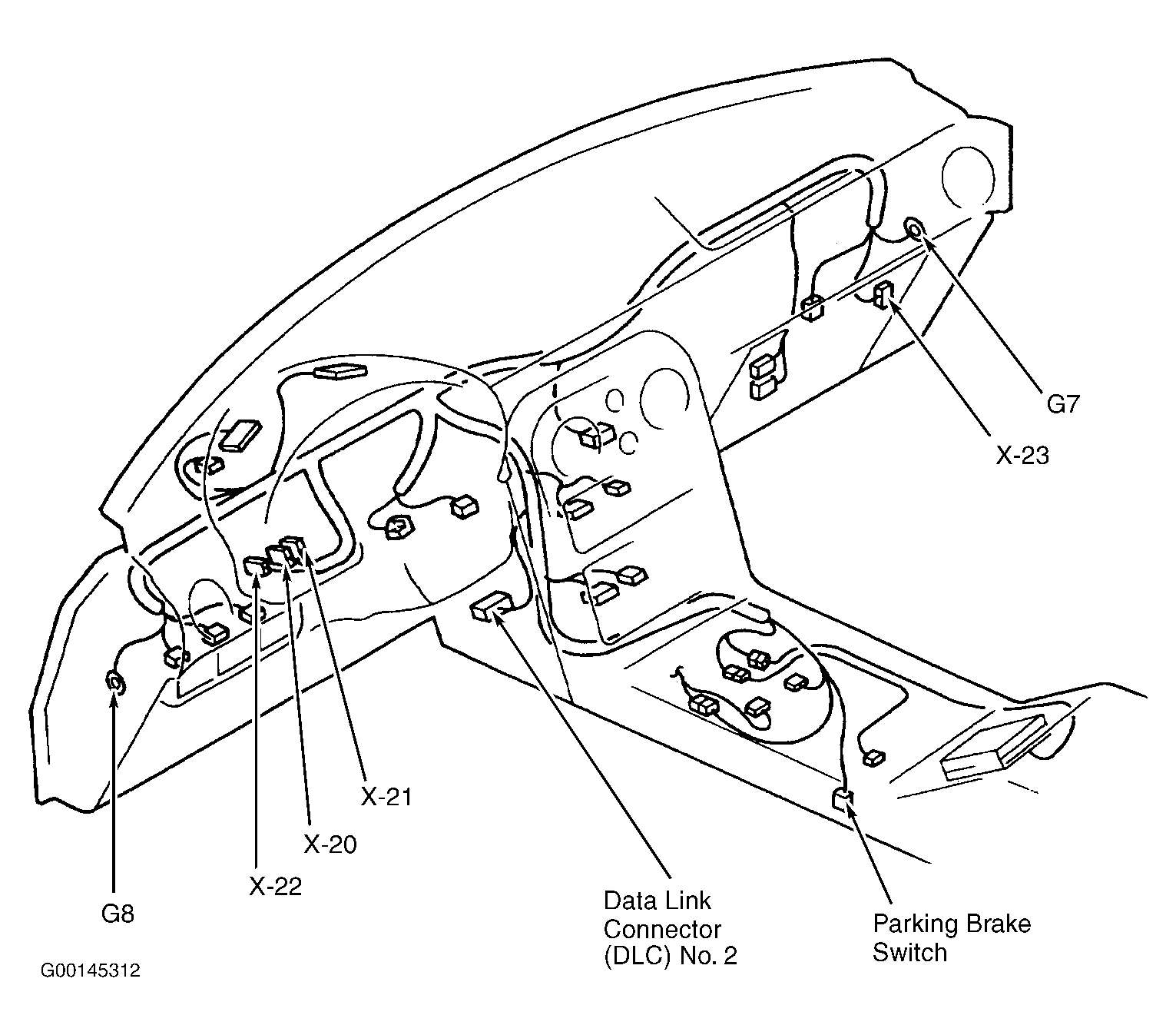 G7

X-23

X-21

X-20

X-22

G8

Data Link Connector (DLC) No. 2

Parking Brake Switch

G00145312