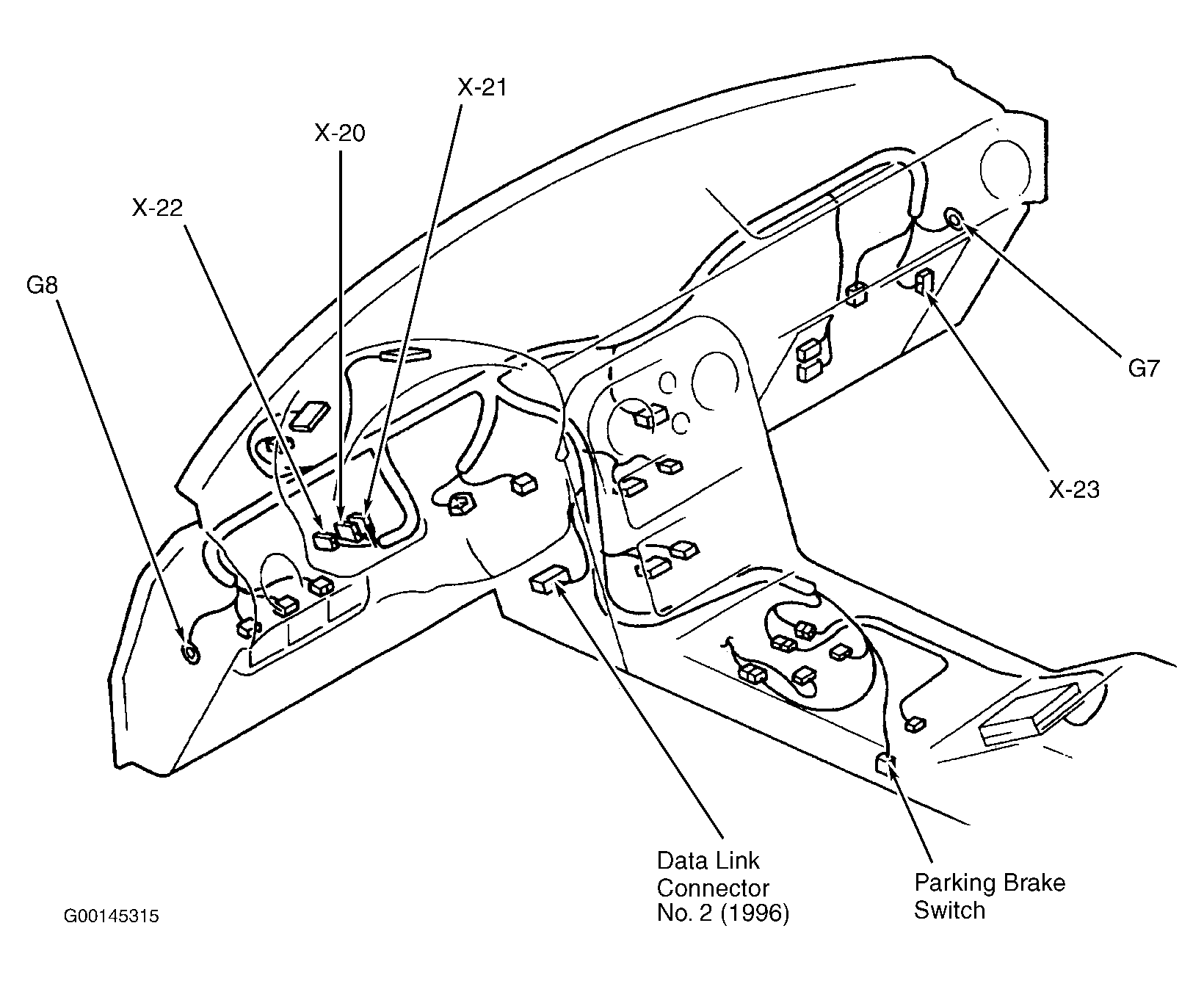 X-21

X-20

X-22

G8

G7

X-23

Data Link Connector No. 2 (1996)

Parking Brake Switch

G00145315