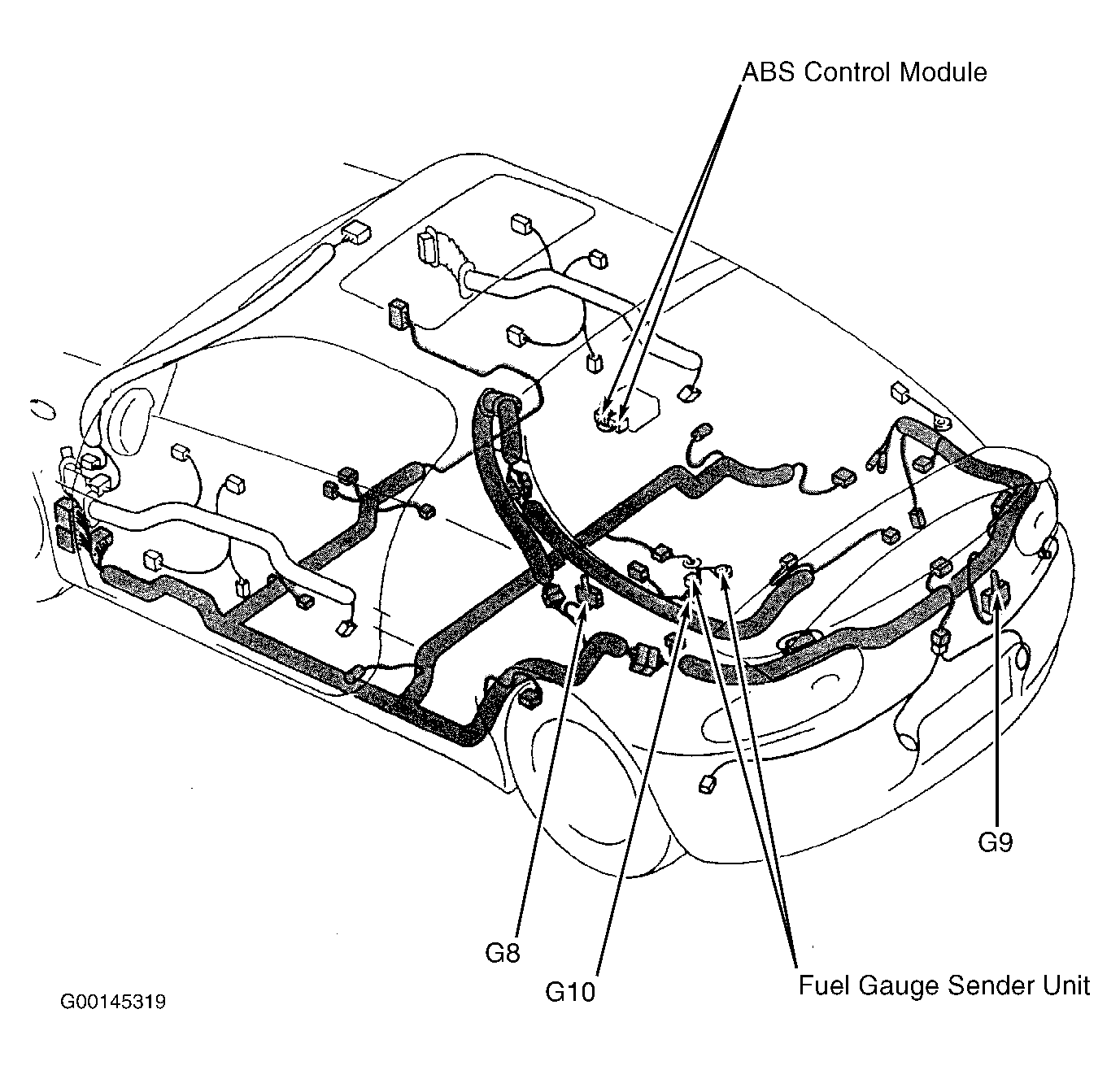 ABS Control Module

G9

G8

G10

Fuel Gauge Sender Unit

G00145319