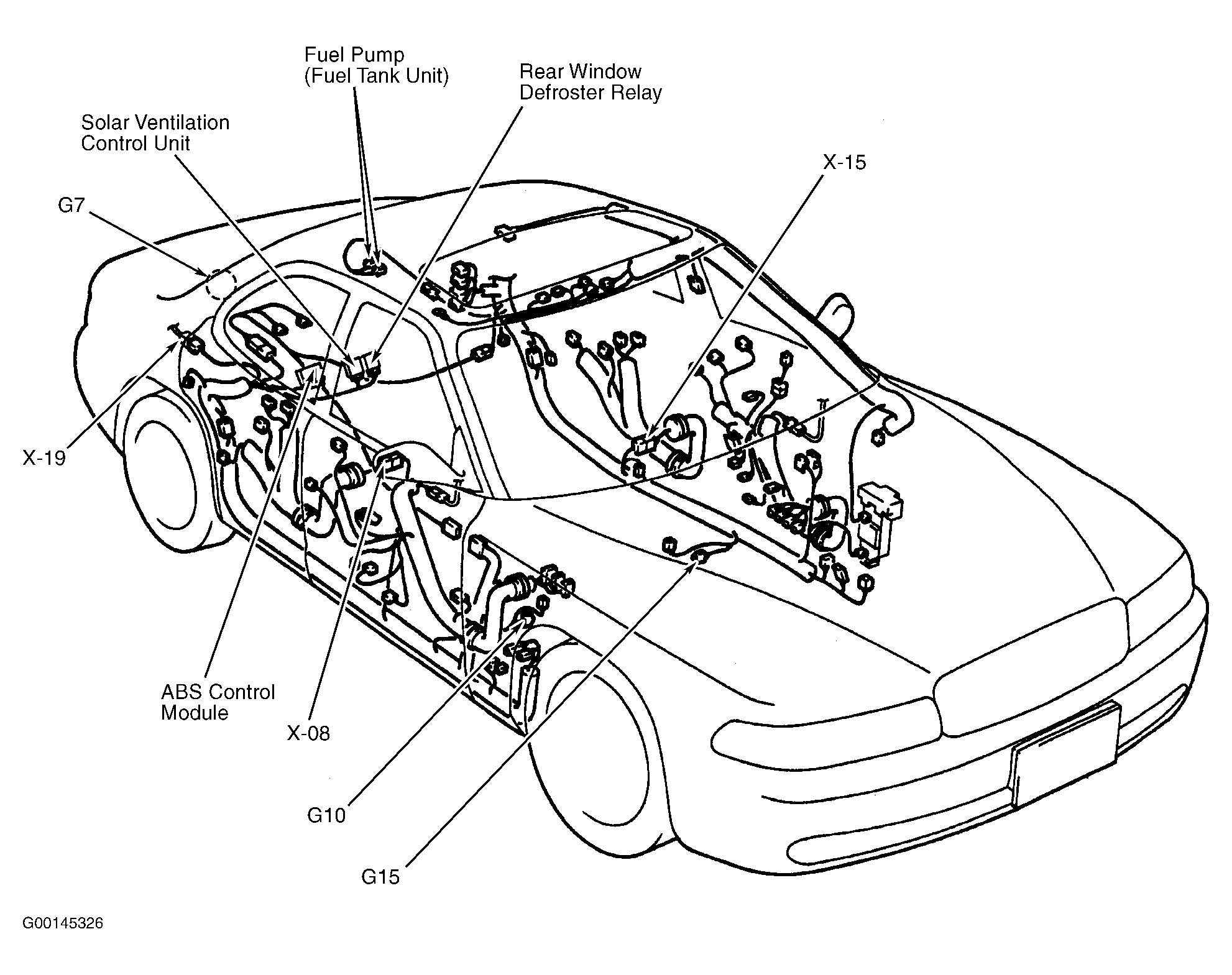 Fuel Pump
(Fuel Tank Unit)

Rear Window
Defroster Relay

Solar Ventilation
Control Unit

X-15

G7

X-19

ABS Control
Module

X-08

G10

G15

G00145326