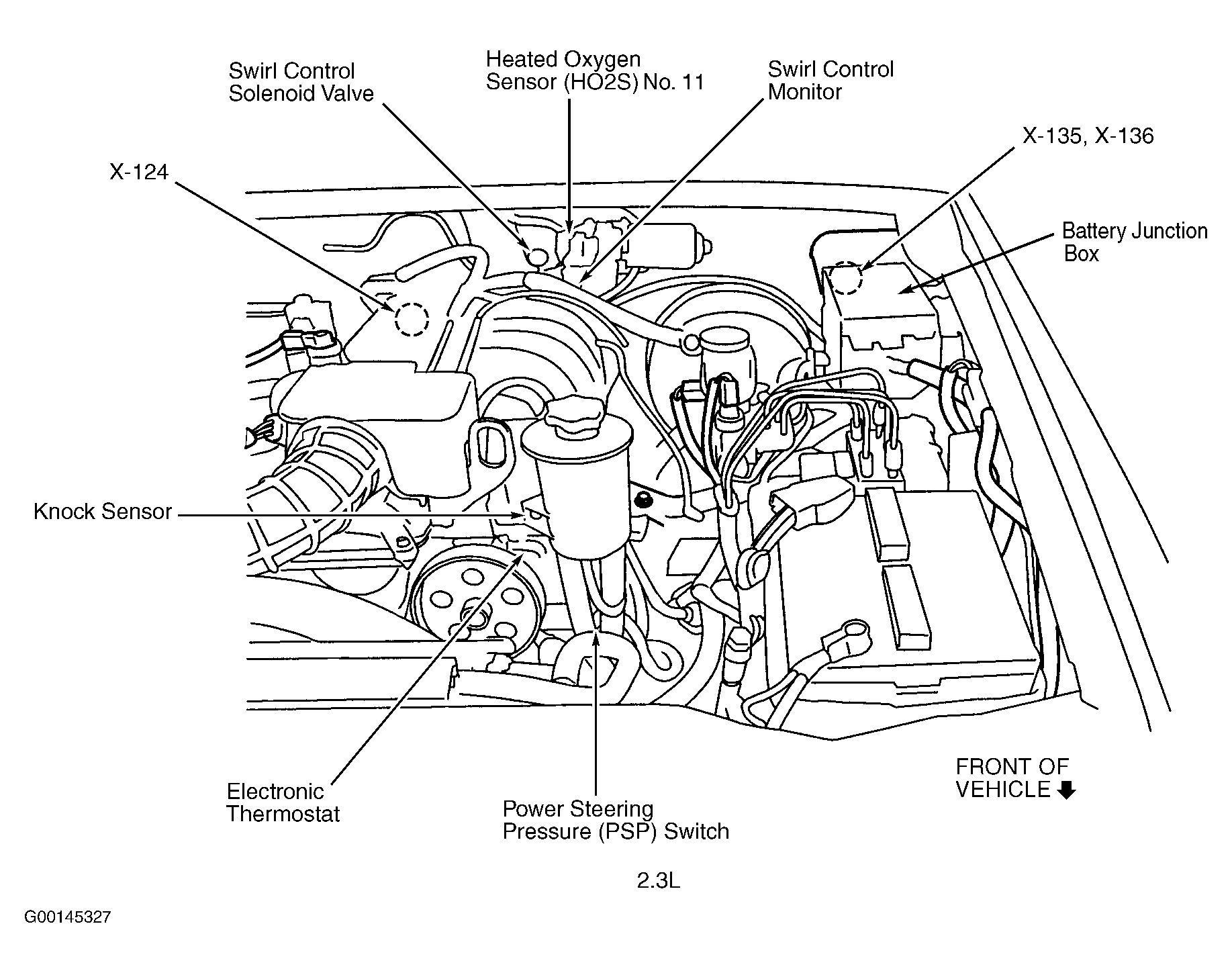 Swirl Control Solenoid Valve

Heated Oxygen Sensor (HO2S) No. 11

Swirl Control Monitor

X-124

X-135, X-136

Battery Junction Box

Knock Sensor

Electronic Thermostat

Power Steering Pressure (PSP) Switch

FRONT OF VEHICLE

2.3L

G00145327