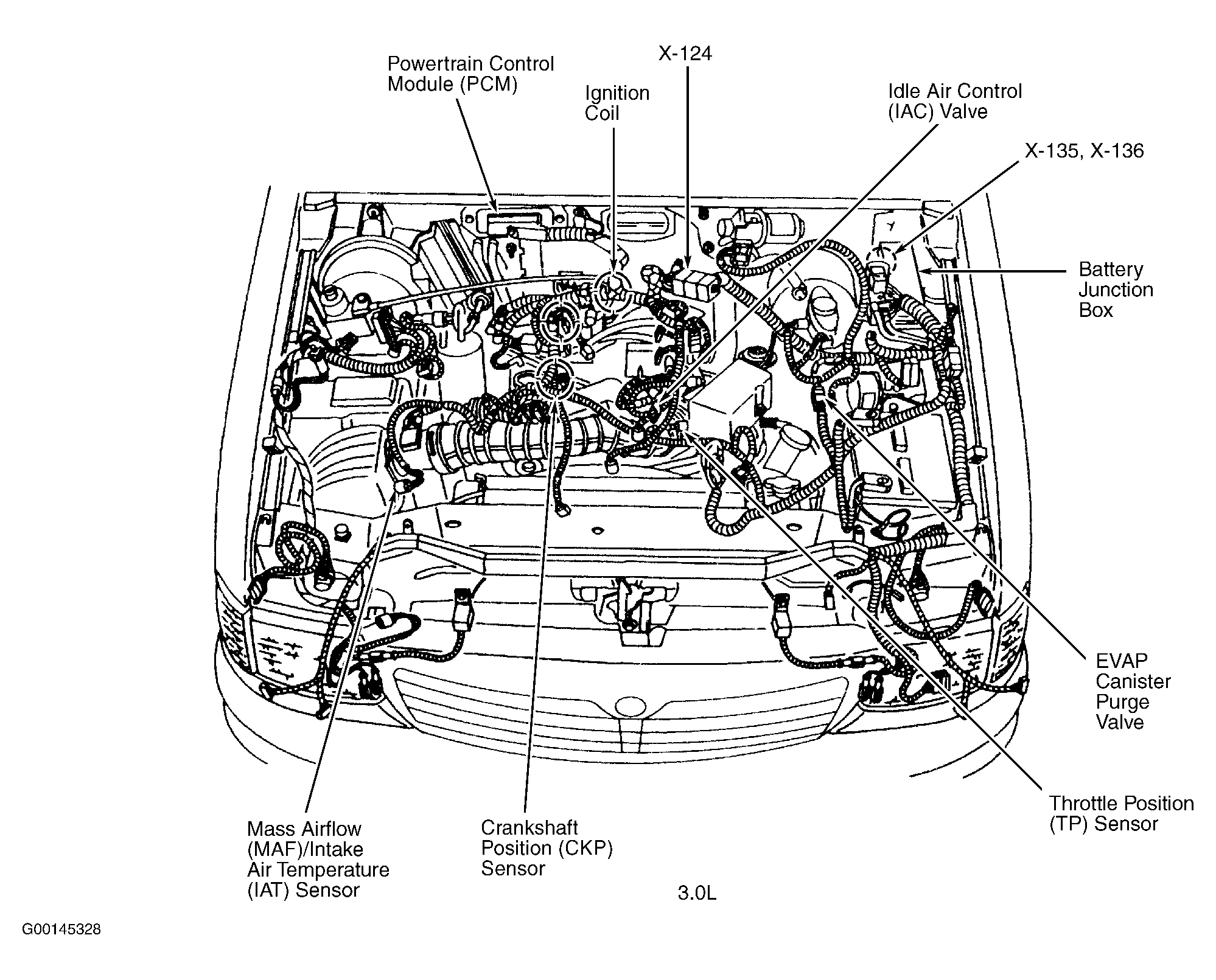 Powertrain Control Module (PCM)

Ignition Coil

X-124

Idle Air Control (IAC) Valve

X-135, X-136

Battery Junction Box

EVAP Canister Purge Valve

Throttle Position (TP) Sensor

Mass Airflow (MAF)/Intake Air Temperature (IAT) Sensor

Crankshaft Position (CKP) Sensor

3.0L

G00145328