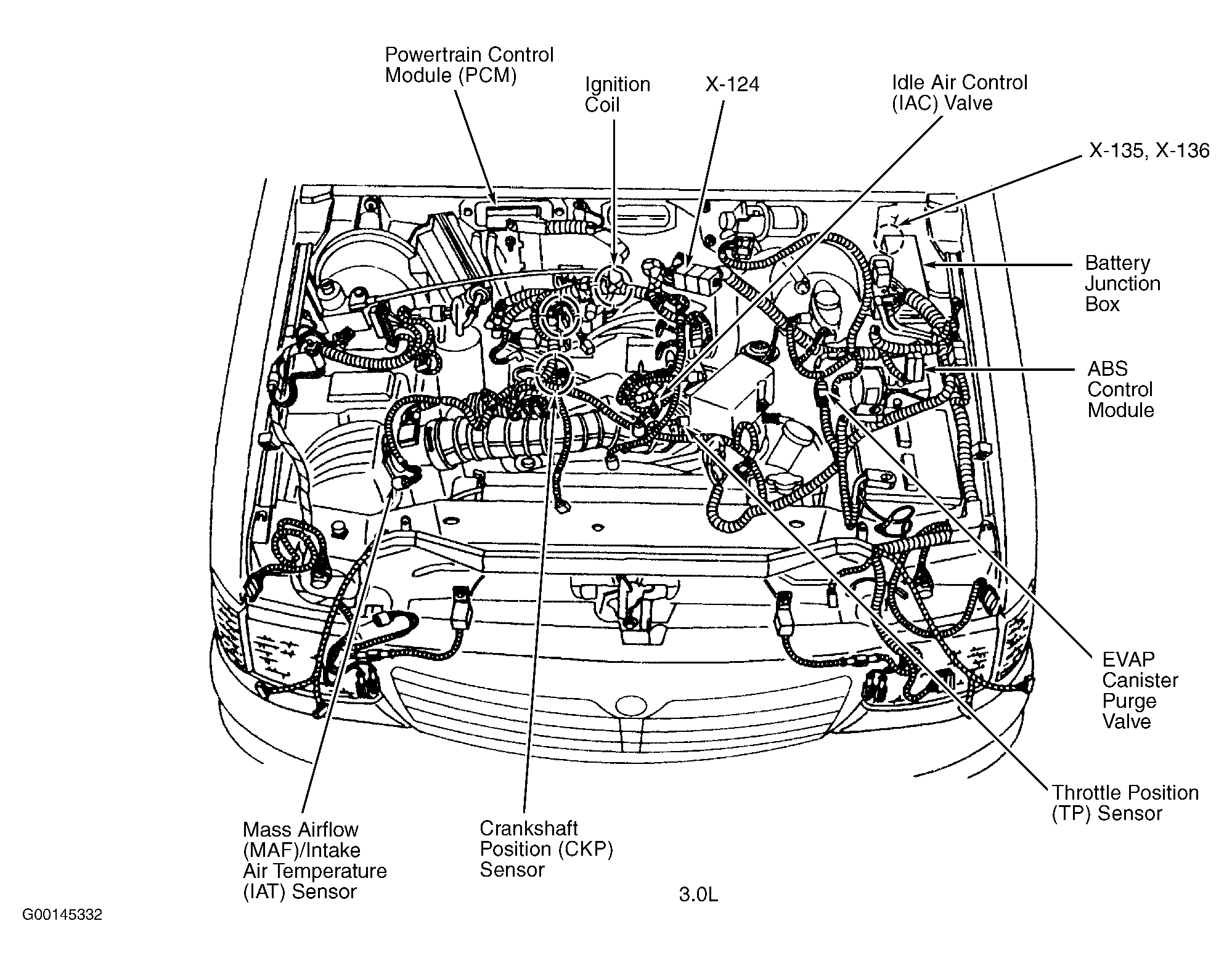 Powertrain Control Module (PCM)

Ignition Coil

X-124

Idle Air Control (IAC) Valve

X-135, X-136

Battery Junction Box

ABS Control Module

EVAP Canister Purge Valve

Throttle Position (TP) Sensor

Mass Airflow (MAF)/Intake Air Temperature (IAT) Sensor

Crankshaft Position (CKP) Sensor

3.0L

G00145332