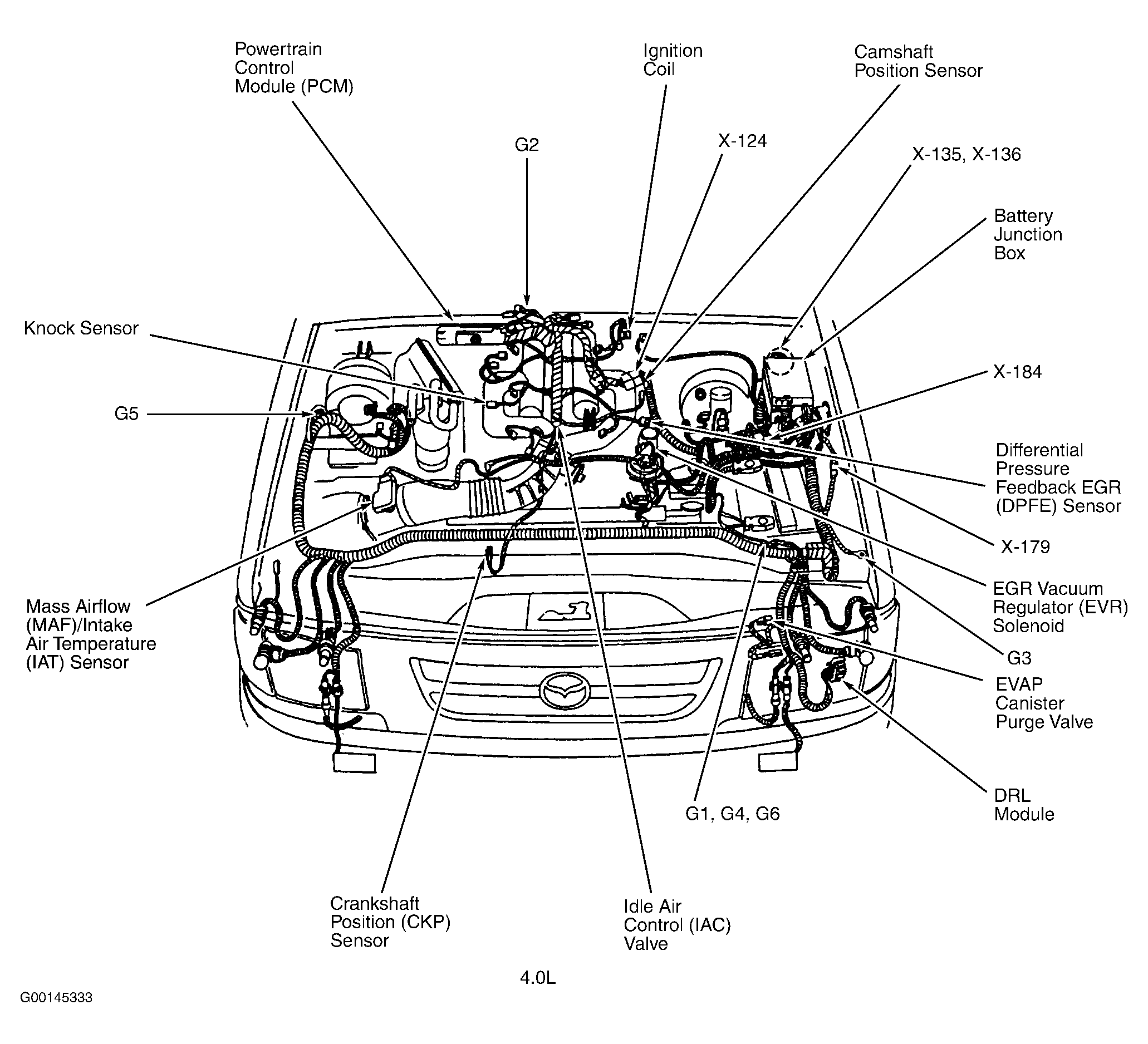 Powertrain Control Module (PCM)

Ignition Coil

Camshaft Position Sensor

G2

X-124

X-135, X-136

Battery Junction Box

Knock Sensor

X-184

G5

Differential Pressure Feedback EGR (DPFE) Sensor

X-179

EGR Vacuum Regulator (EVR) Solenoid

Mass Airflow (MAF)/Intake Air Temperature (IAT) Sensor

G3

EVAP Canister Purge Valve

DRL Module

G1, G4, G6

Crankshaft Position (CKP) Sensor

Idle Air Control (IAC) Valve

4.0L

G00145333