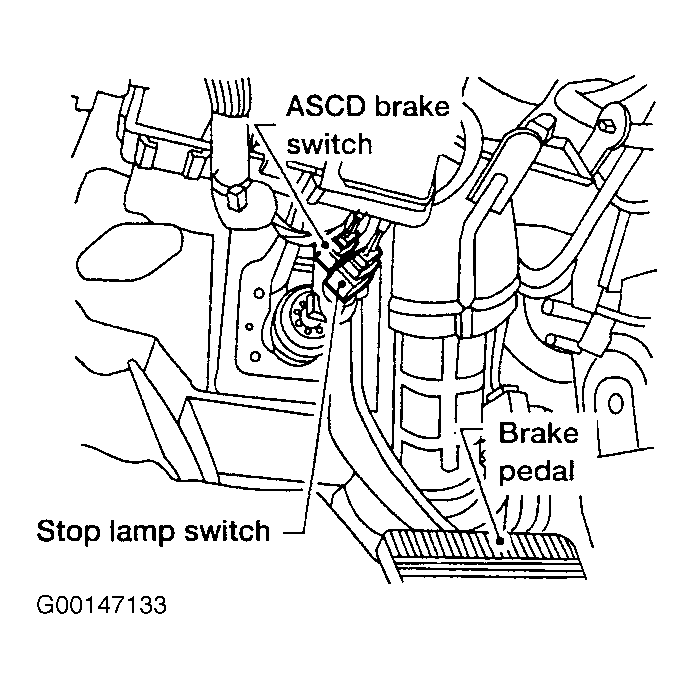 ASCD brake switch

Brake pedal

Stop lamp switch

G00147133