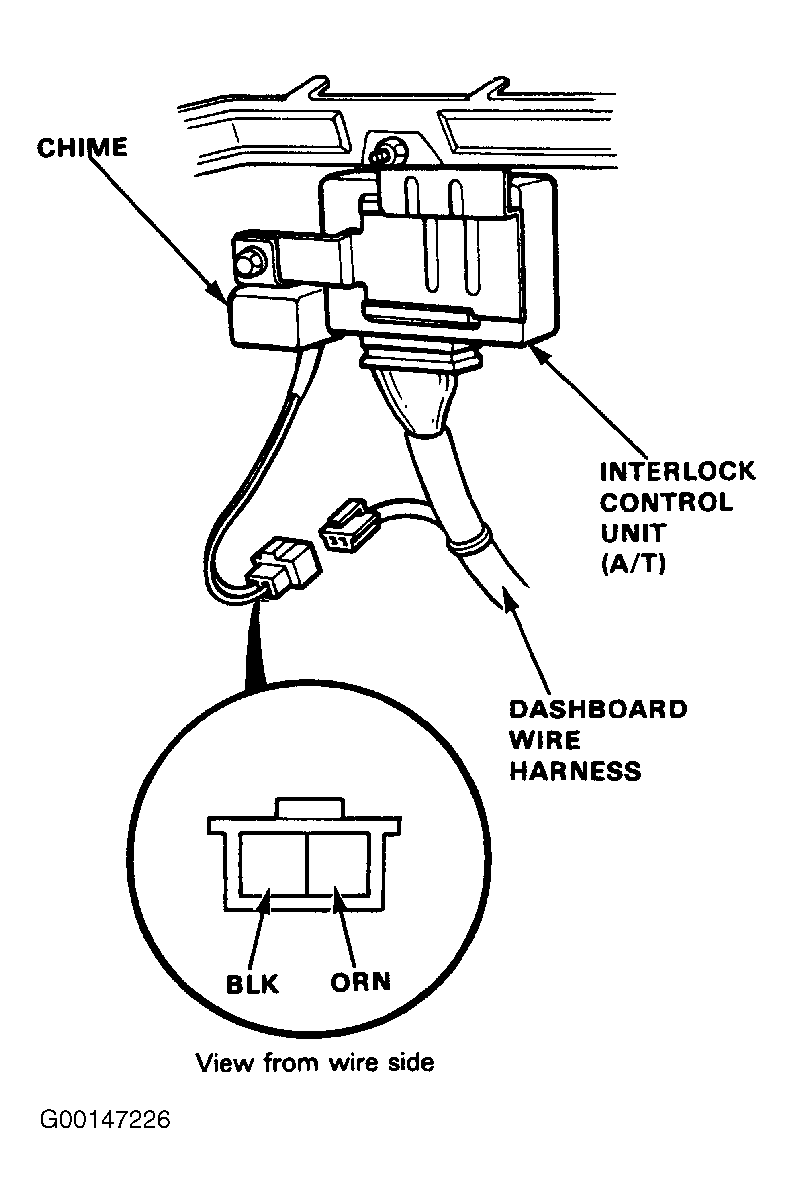 CHIME

INTERLOCK CONTROL UNIT (A/T)

DASHBOARD WIRE HARNESS

BLK

ORN

View from wire side

G00147226