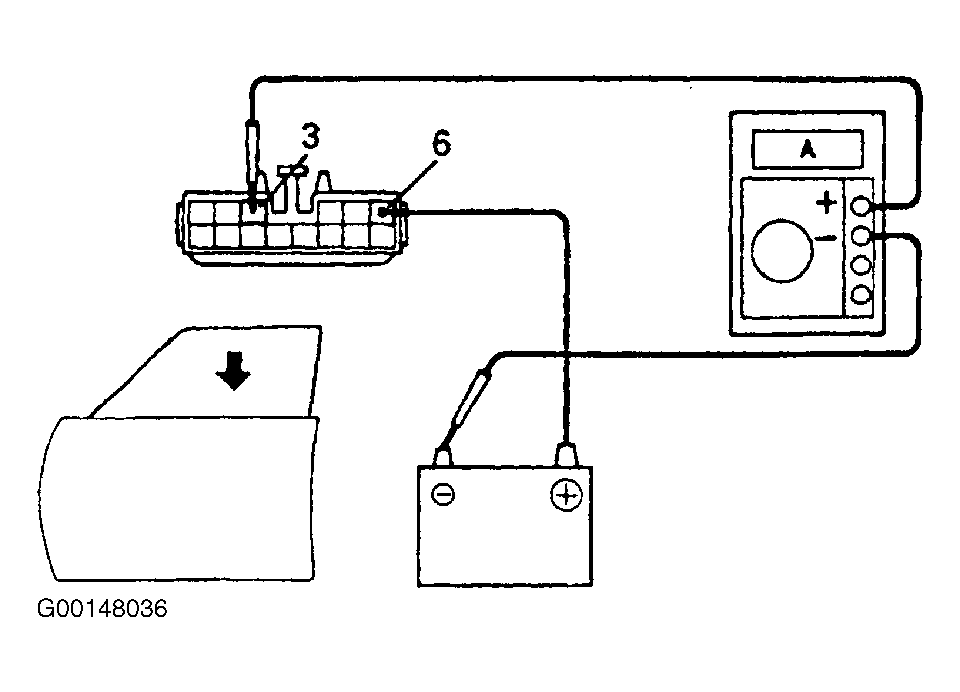 3
6
A
+
−
⊖
⊕
G00148036