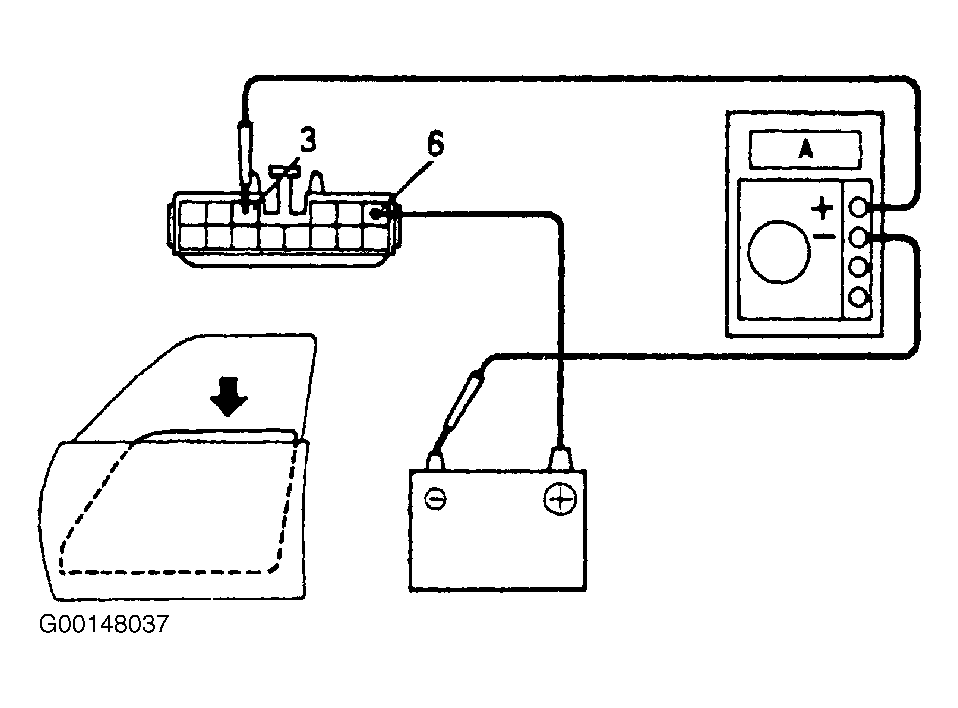 3
6
A
+
−
⊖
⊕
G00148037