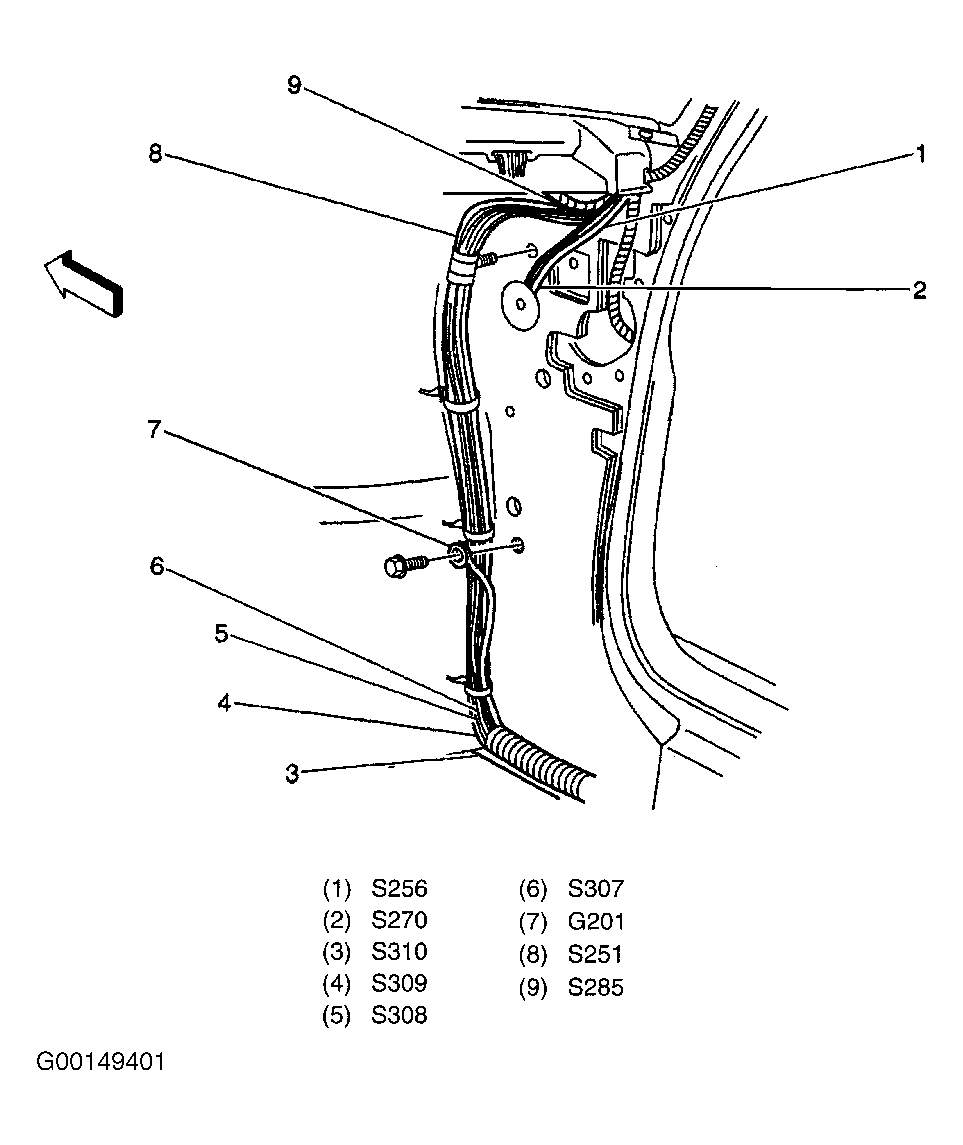 9
8
1
2
7
6
5
4
3

(1) S256
(2) S270
(3) S310
(4) S309
(5) S308

(6) S307
(7) G201
(8) S251
(9) S285

G00149401