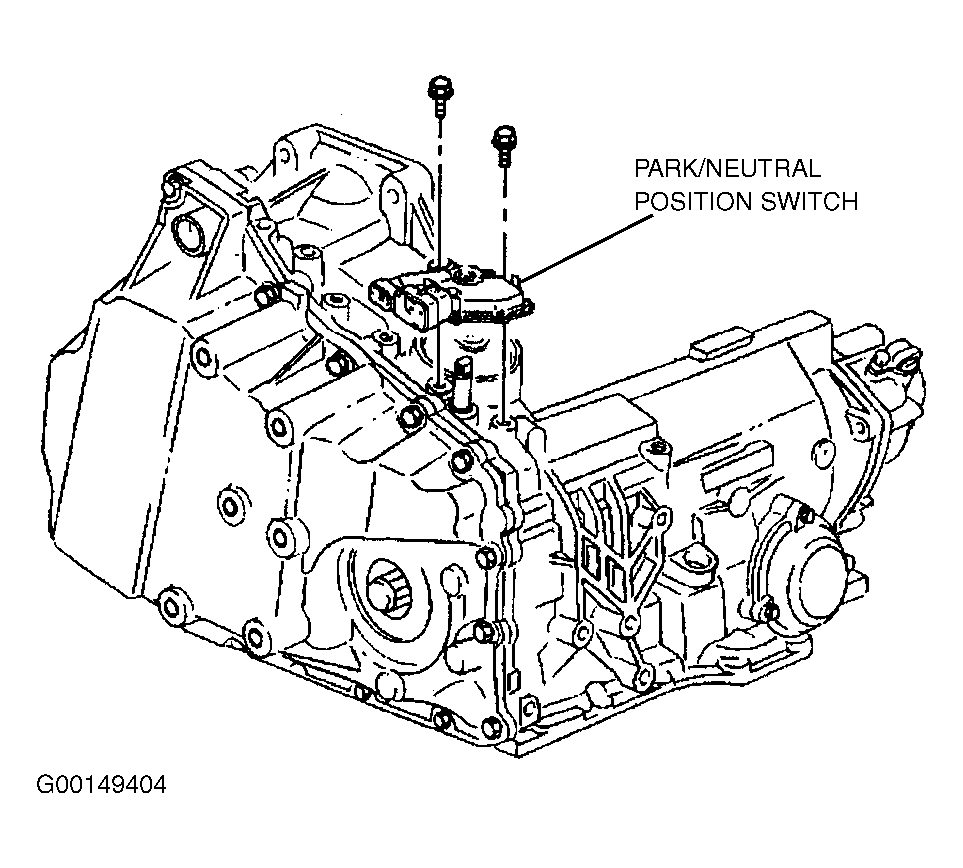 PARK/NEUTRAL
POSITION SWITCH

G00149404