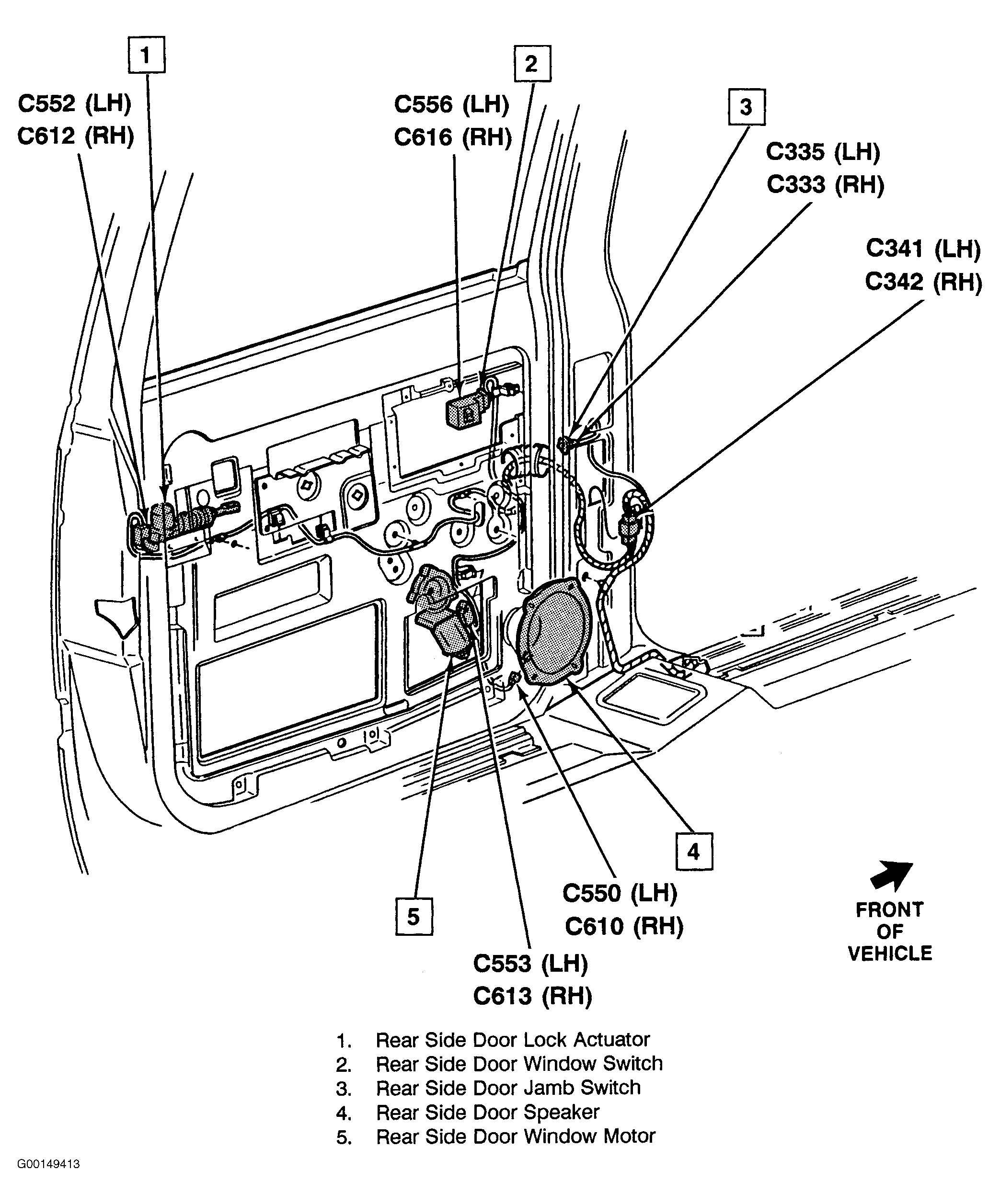 1

C552 (LH)
C612 (RH)

2

C556 (LH)
C616 (RH)

3

C335 (LH)
C333 (RH)

C341 (LH)
C342 (RH)

4

C550 (LH)
C610 (RH)

5

C553 (LH)
C613 (RH)

FRONT
OF
VEHICLE

1. Rear Side Door Lock Actuator
2. Rear Side Door Window Switch
3. Rear Side Door Jamb Switch
4. Rear Side Door Speaker
5. Rear Side Door Window Motor

G00149413