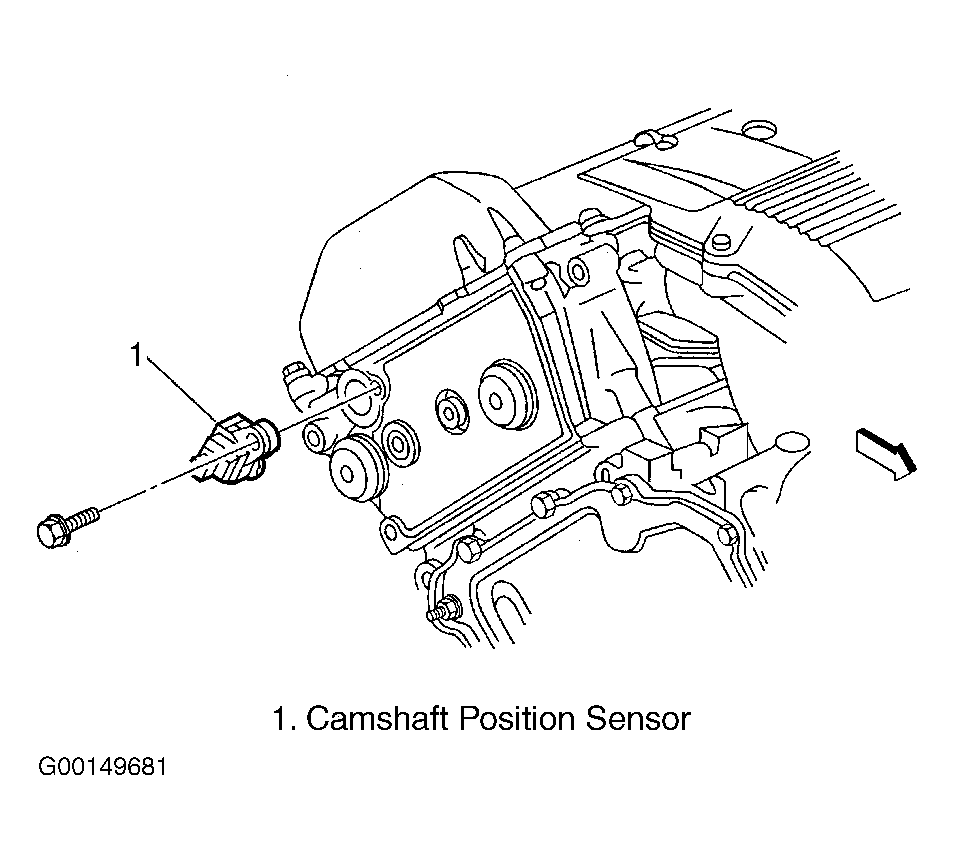 1

1. Camshaft Position Sensor

G00149681