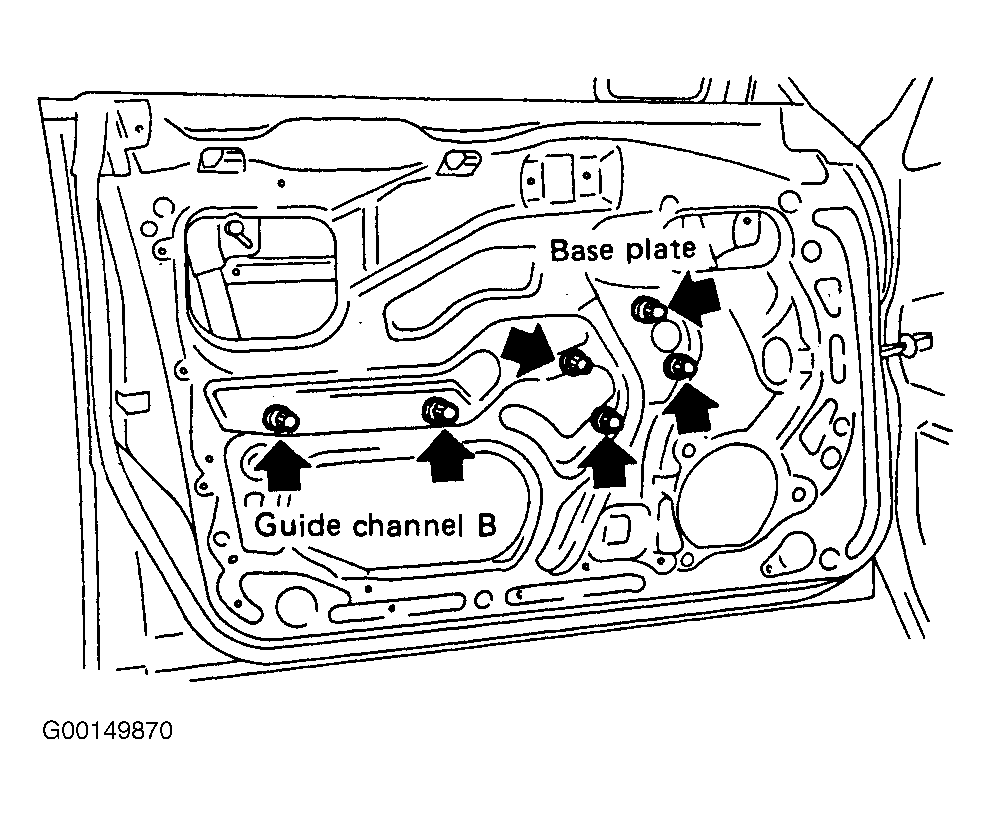 Base plate

Guide channel B

G00149870