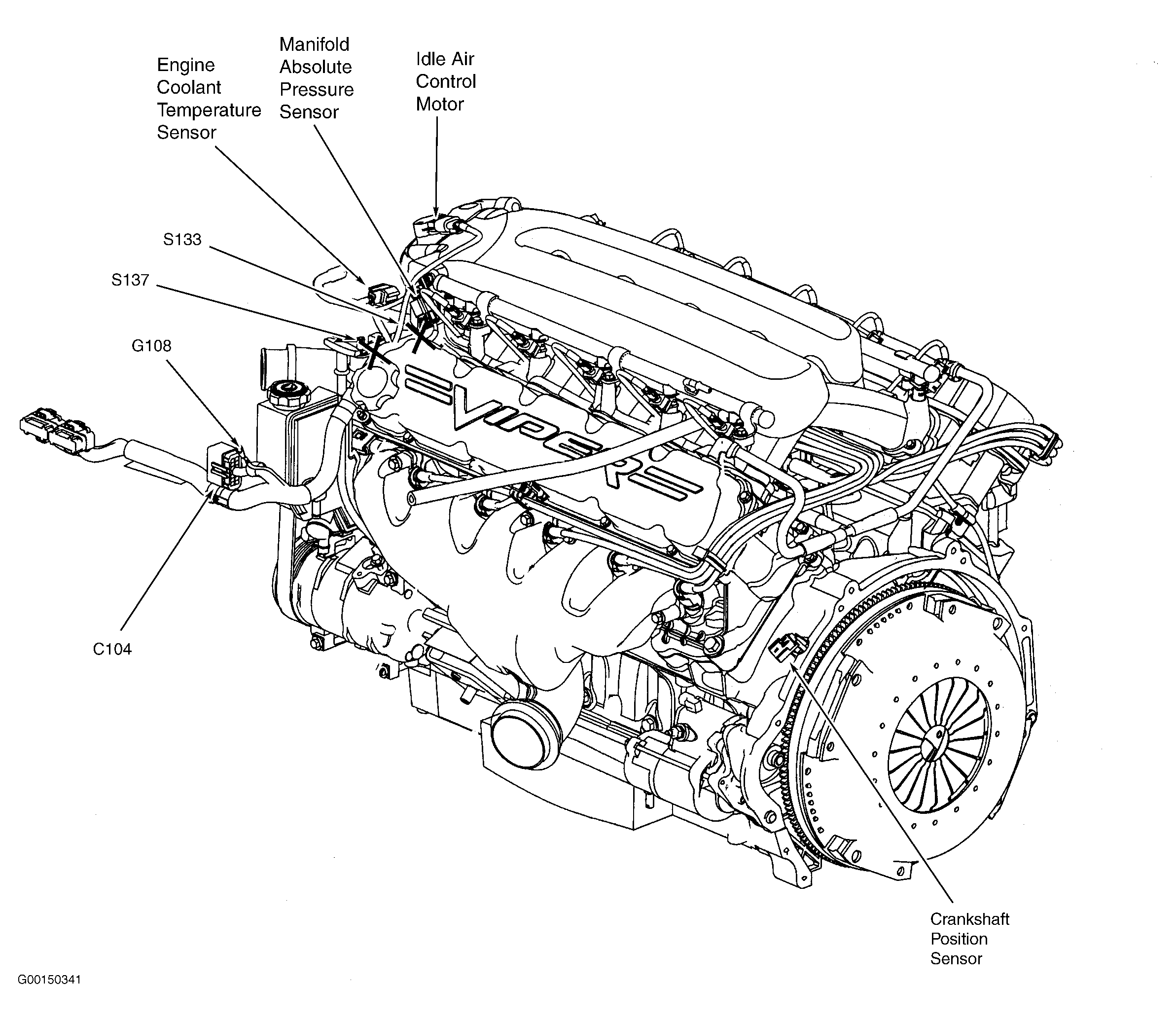 Engine Coolant Temperature Sensor

Manifold Absolute Pressure Sensor

Idle Air Control Motor

S133

S137

G108

C104

VIPER

Crankshaft Position Sensor

G00150341