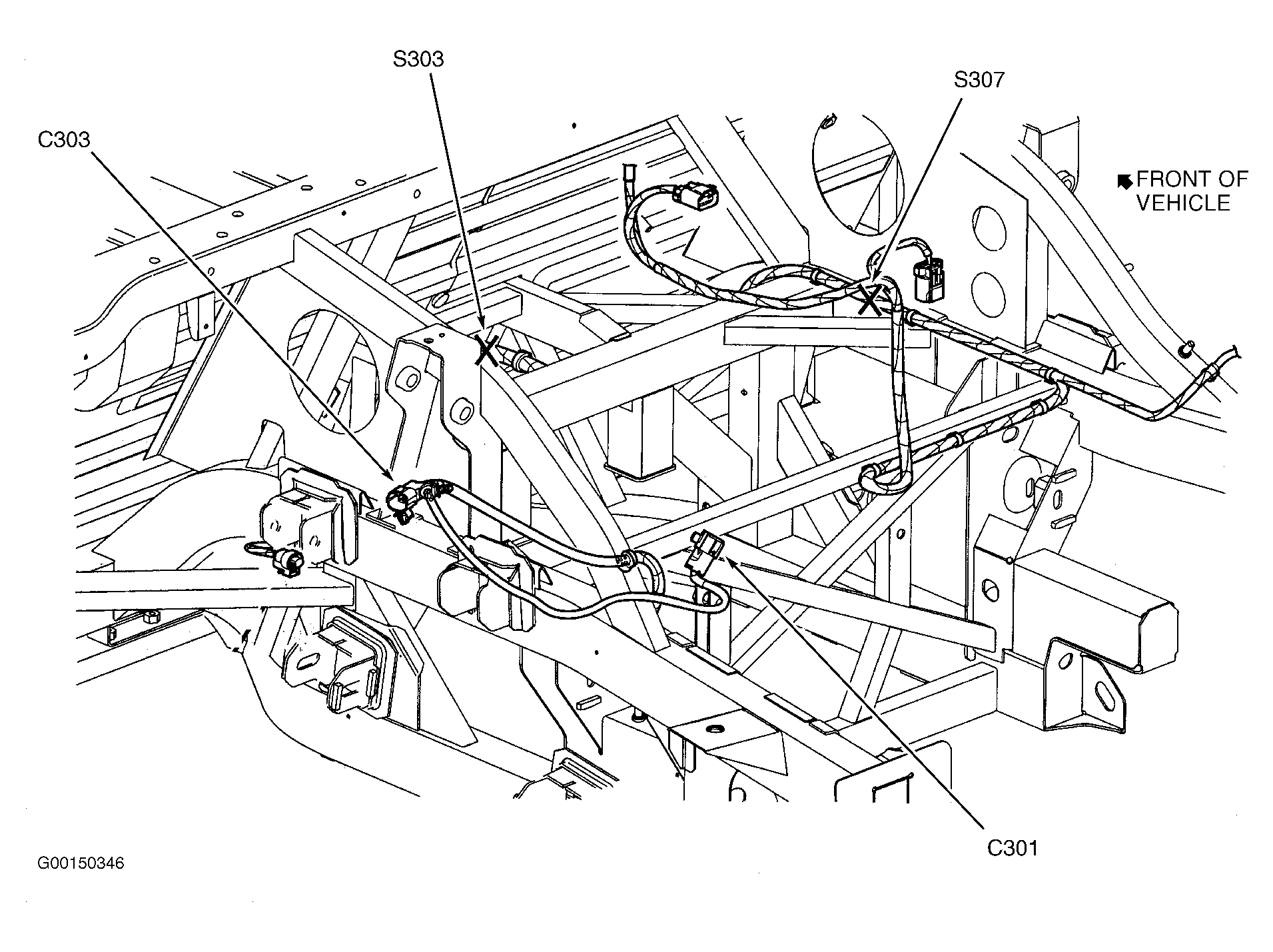 S303

S307

C303

FRONT OF VEHICLE

C301

G00150346