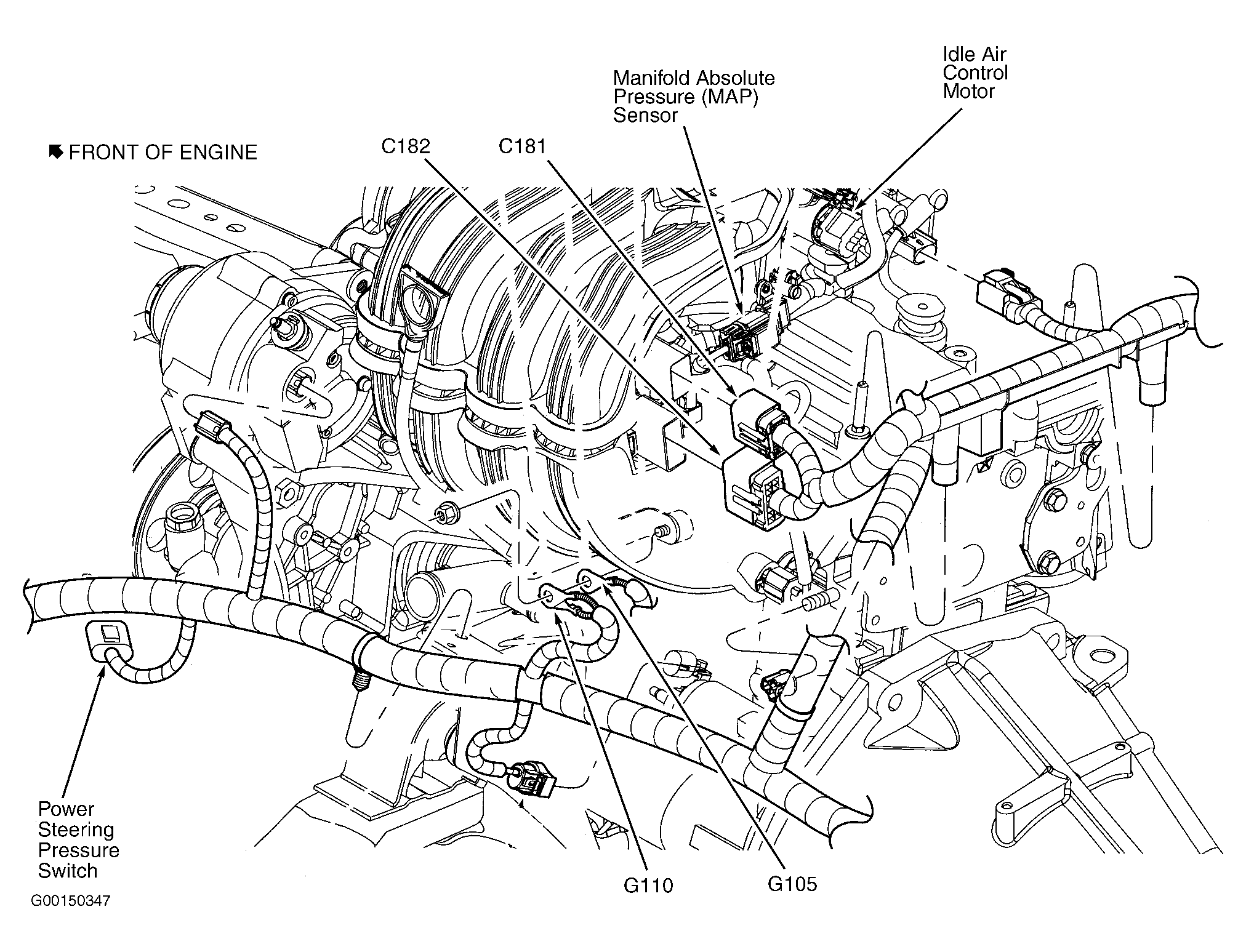 Idle Air Control Motor

Manifold Absolute Pressure (MAP) Sensor

FRONT OF ENGINE

C182

C181

Power Steering Pressure Switch

G110

G105

G00150347