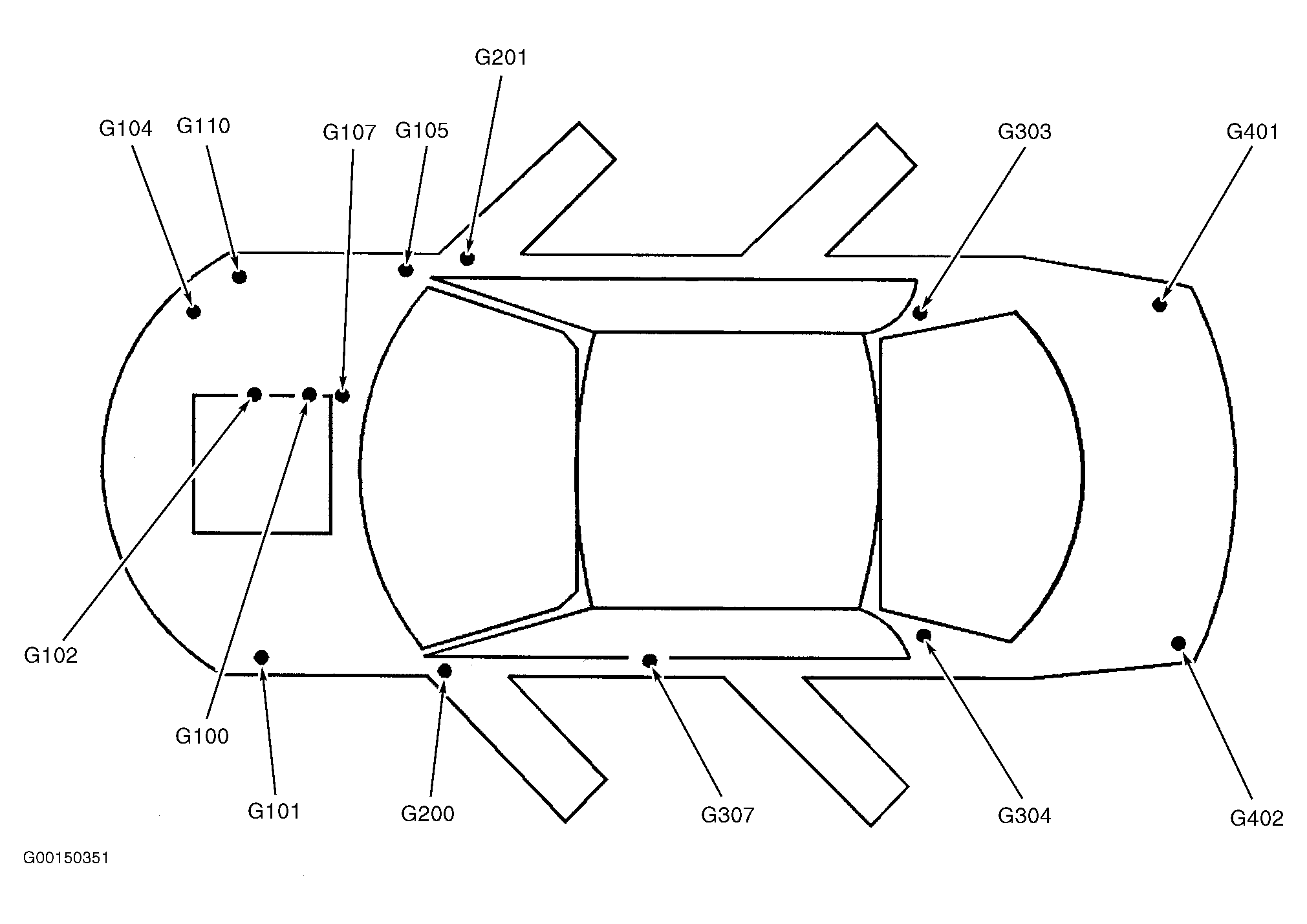 G201

G104 G110 G107 G105 G303 G401

G102

G100

G101 G200 G307 G304 G402

G00150351