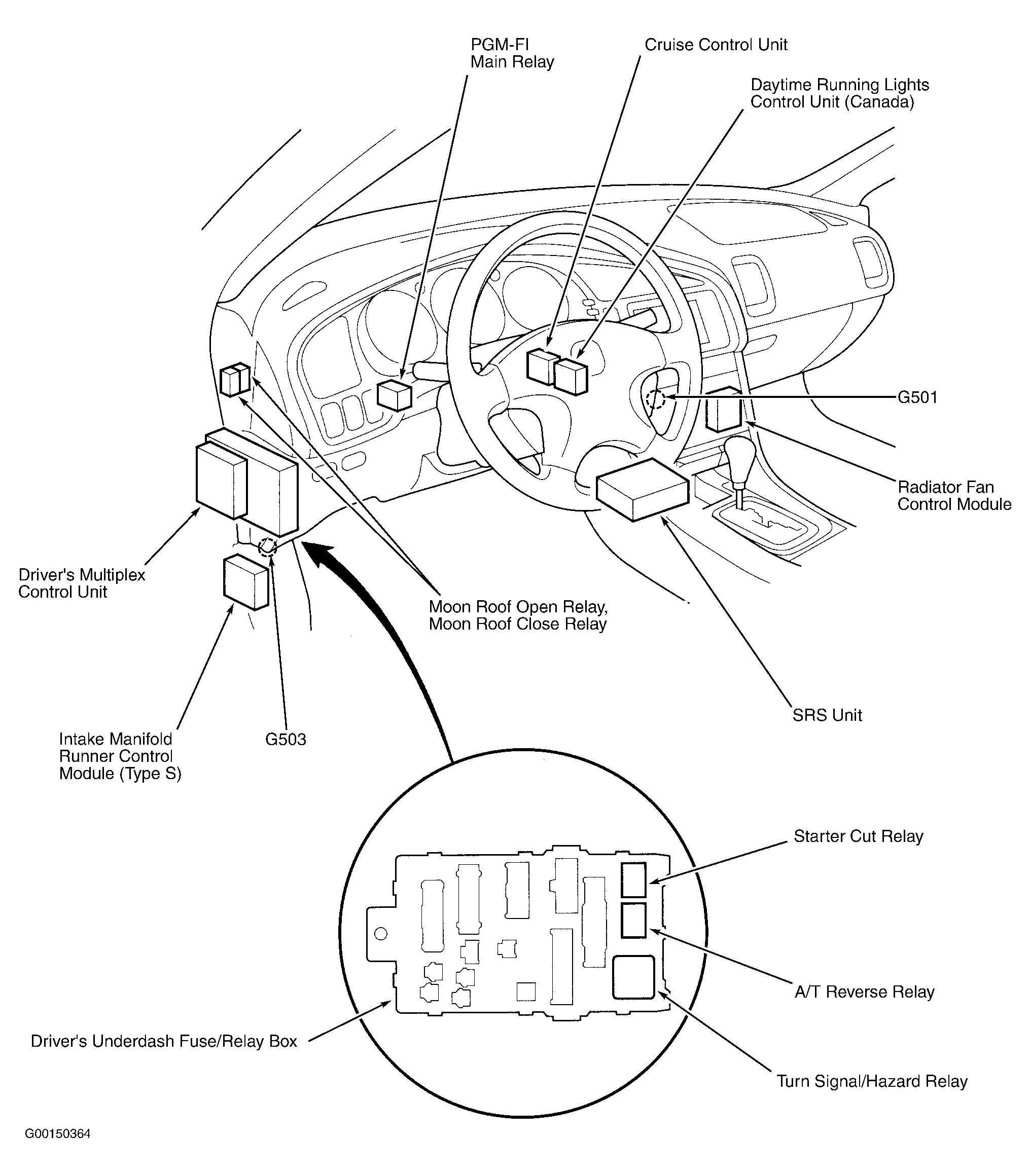 PGM-FI
Main Relay

Cruise Control Unit

Daytime Running Lights
Control Unit (Canada)

G501

Radiator Fan
Control Module

Driver's Multiplex
Control Unit

Moon Roof Open Relay,
Moon Roof Close Relay

SRS Unit

Intake Manifold
Runner Control
Module (Type S)

G503

Starter Cut Relay

A/T Reverse Relay

Driver's Underdash Fuse/Relay Box

Turn Signal/Hazard Relay

G00150364