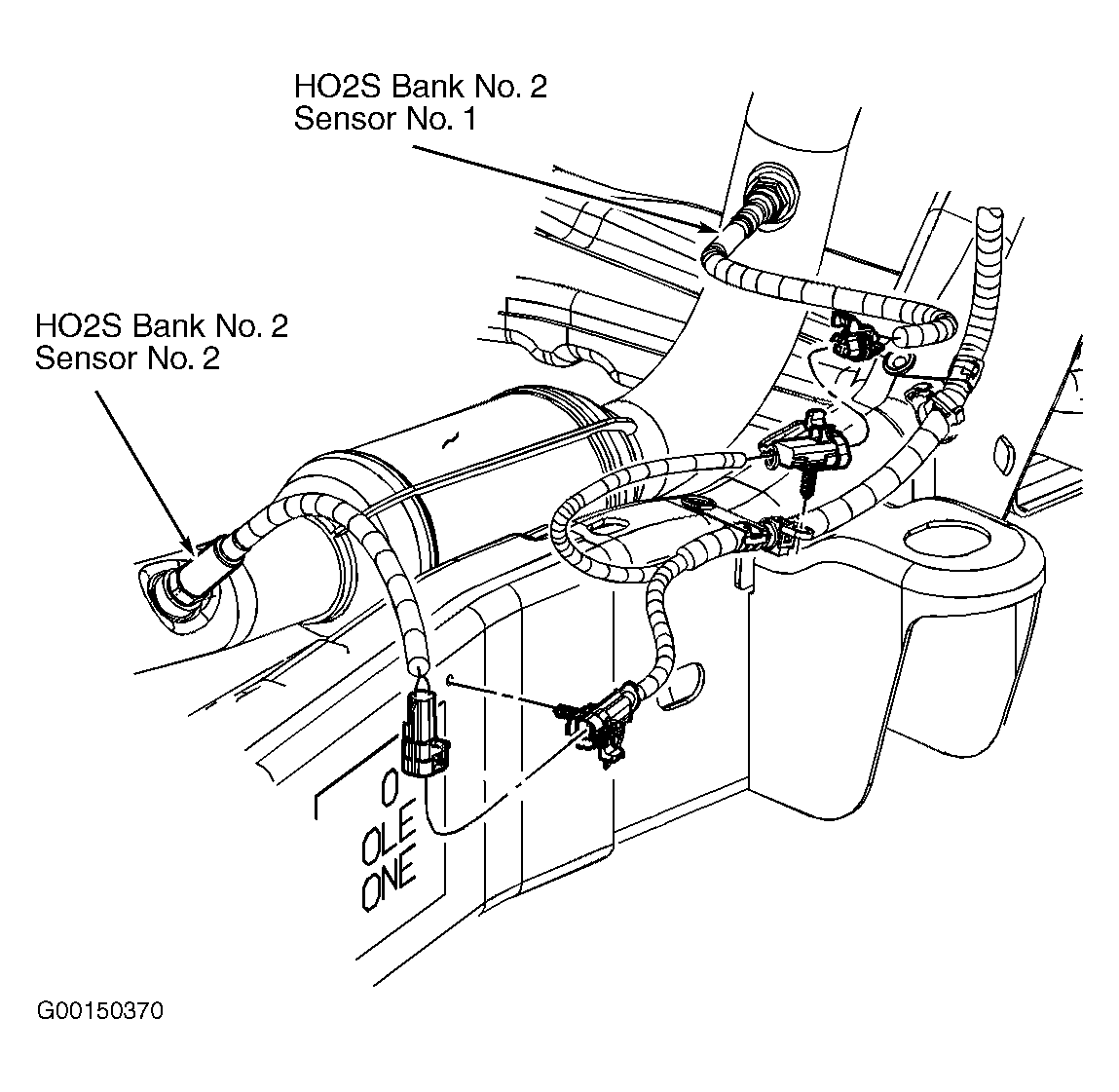 HO2S Bank No. 2
Sensor No. 1

HO2S Bank No. 2
Sensor No. 2

O
OLE
ONE

G00150370