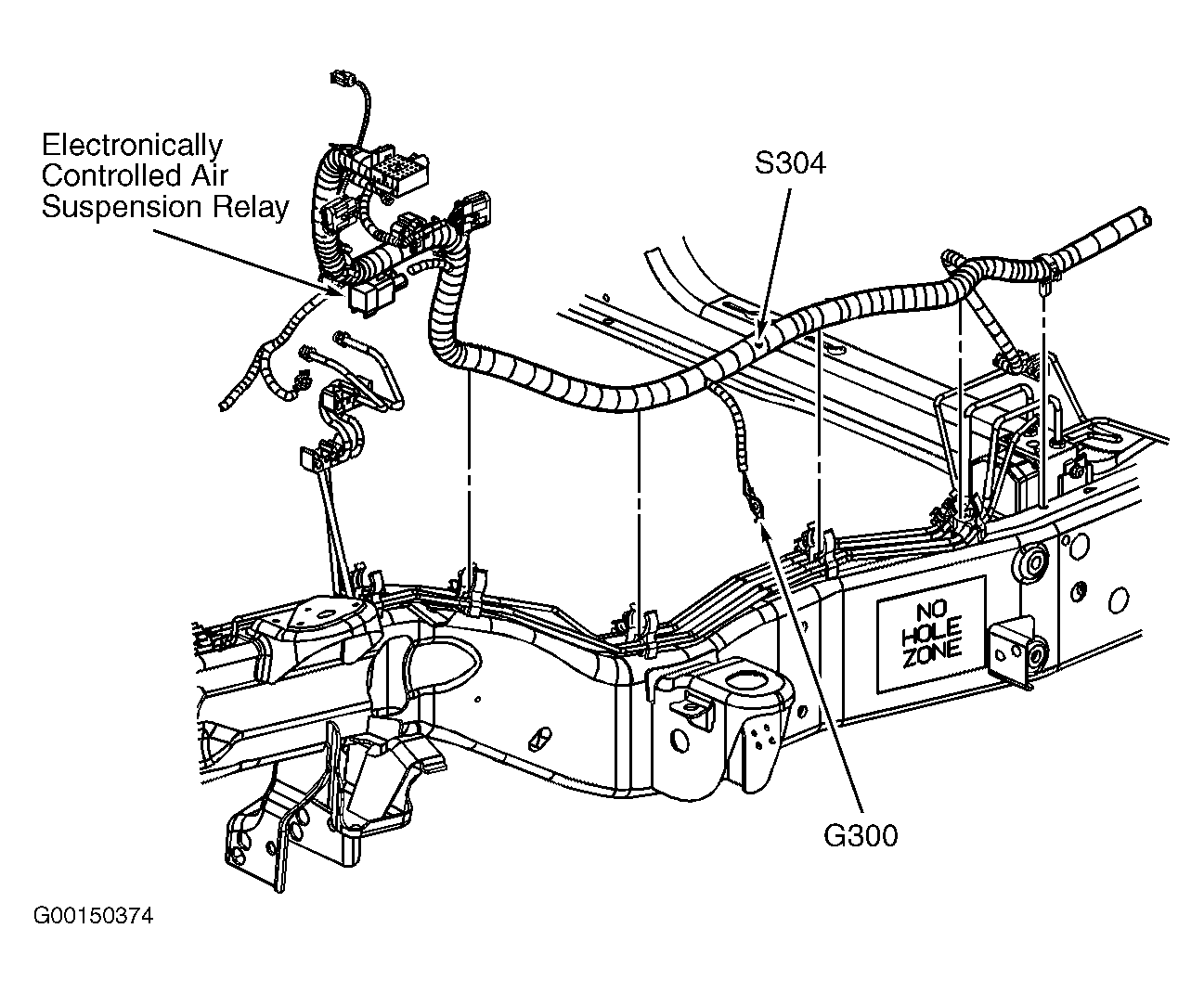 Electronically Controlled Air Suspension Relay

S304

NO HOLE ZONE

G300

G00150374