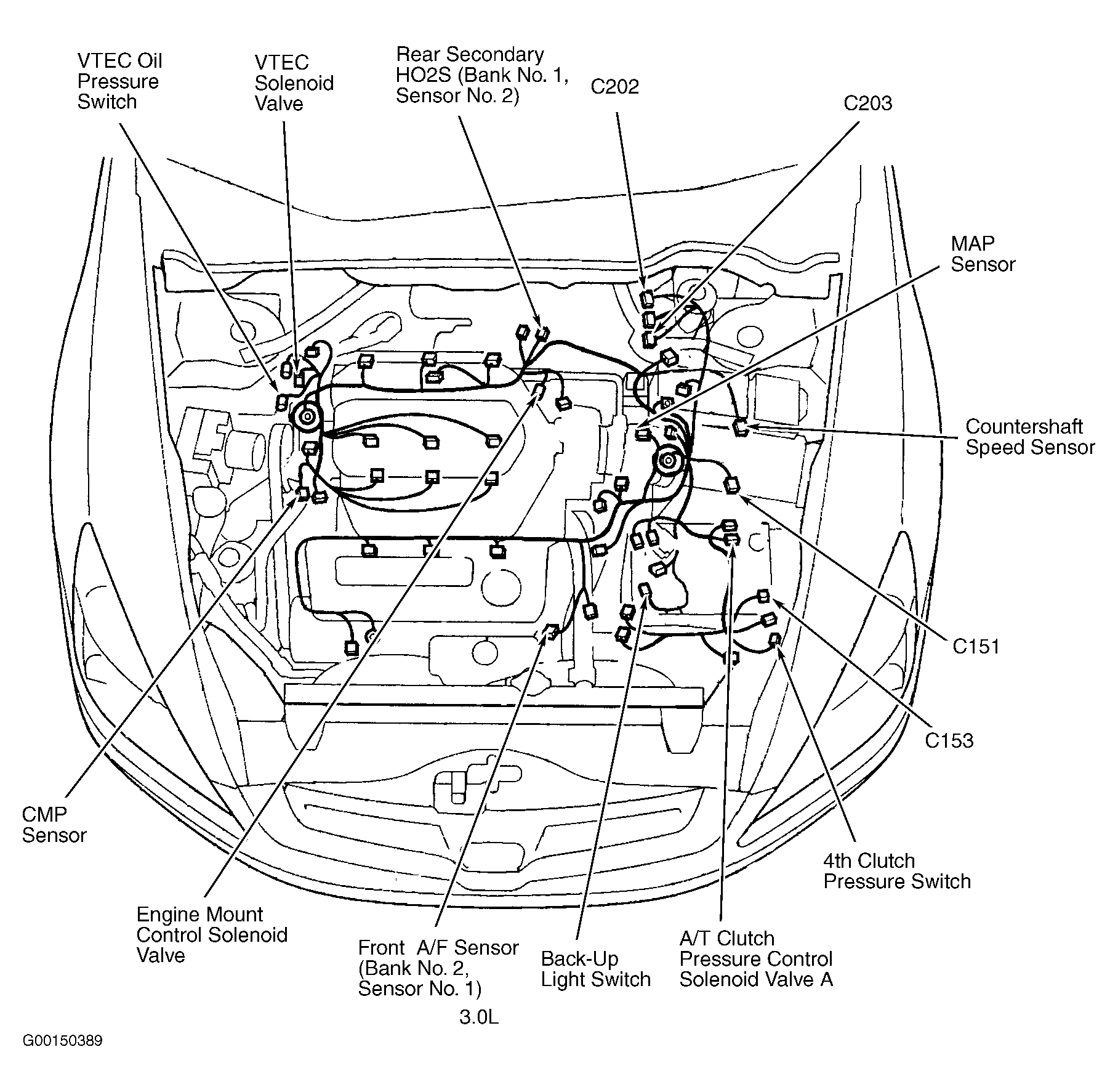 VTEC Oil Pressure Switch

VTEC Solenoid Valve

Rear Secondary HO2S (Bank No. 1, Sensor No. 2)

C202

C203

MAP Sensor

Countershaft Speed Sensor

C151

C153

4th Clutch Pressure Switch

A/T Clutch Pressure Control Solenoid Valve A

Back-Up Light Switch

Front A/F Sensor (Bank No. 2, Sensor No. 1)

Engine Mount Control Solenoid Valve

CMP Sensor

3.0L

G00150389