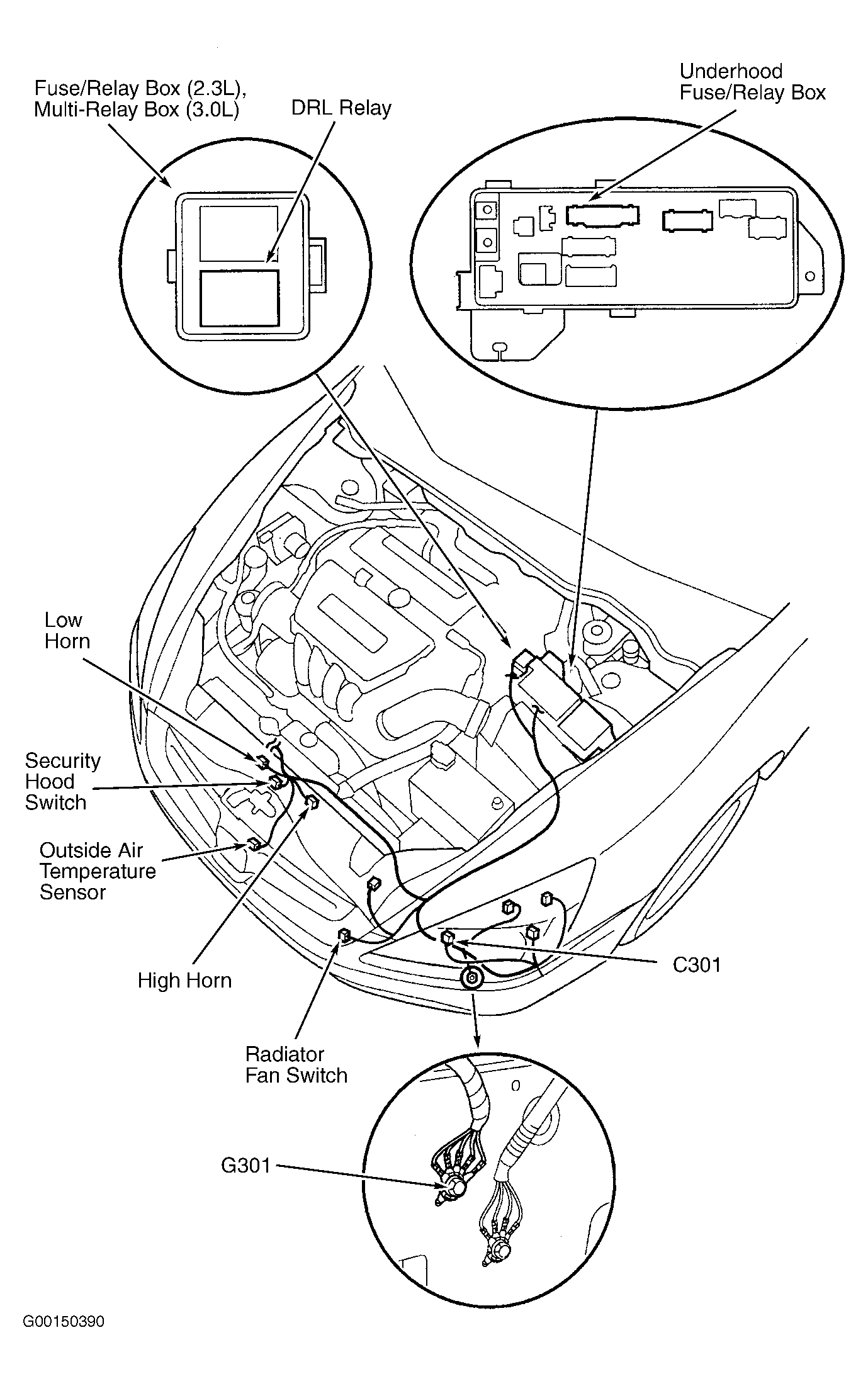 Fuse/Relay Box (2.3L),
Multi-Relay Box (3.0L)

DRL Relay

Underhood
Fuse/Relay Box

Low
Horn

Security
Hood
Switch

Outside Air
Temperature
Sensor

High Horn

Radiator
Fan Switch

C301

G301

G00150390