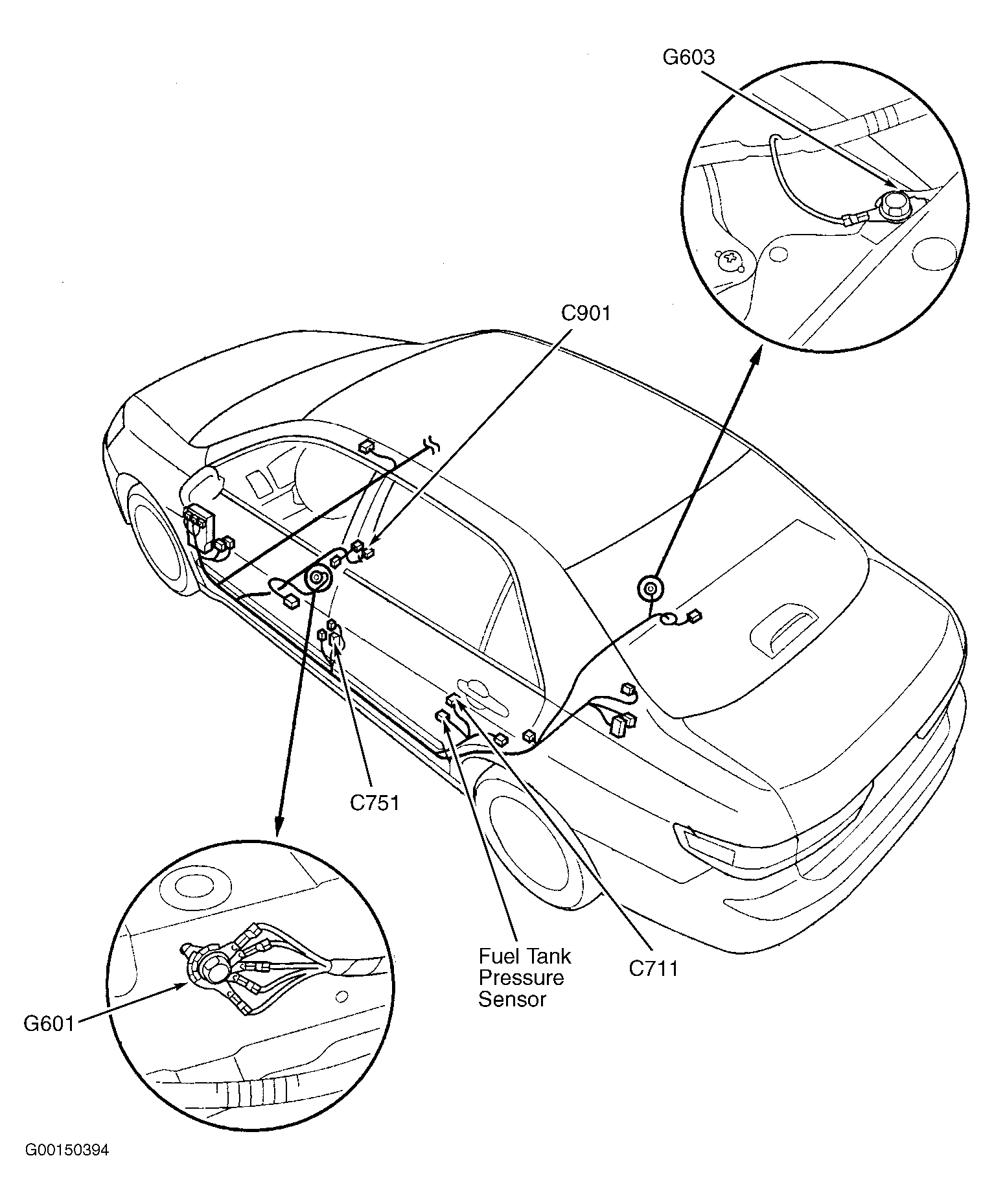 G603

C901

C751

Fuel Tank Pressure Sensor

C711

G601

G00150394