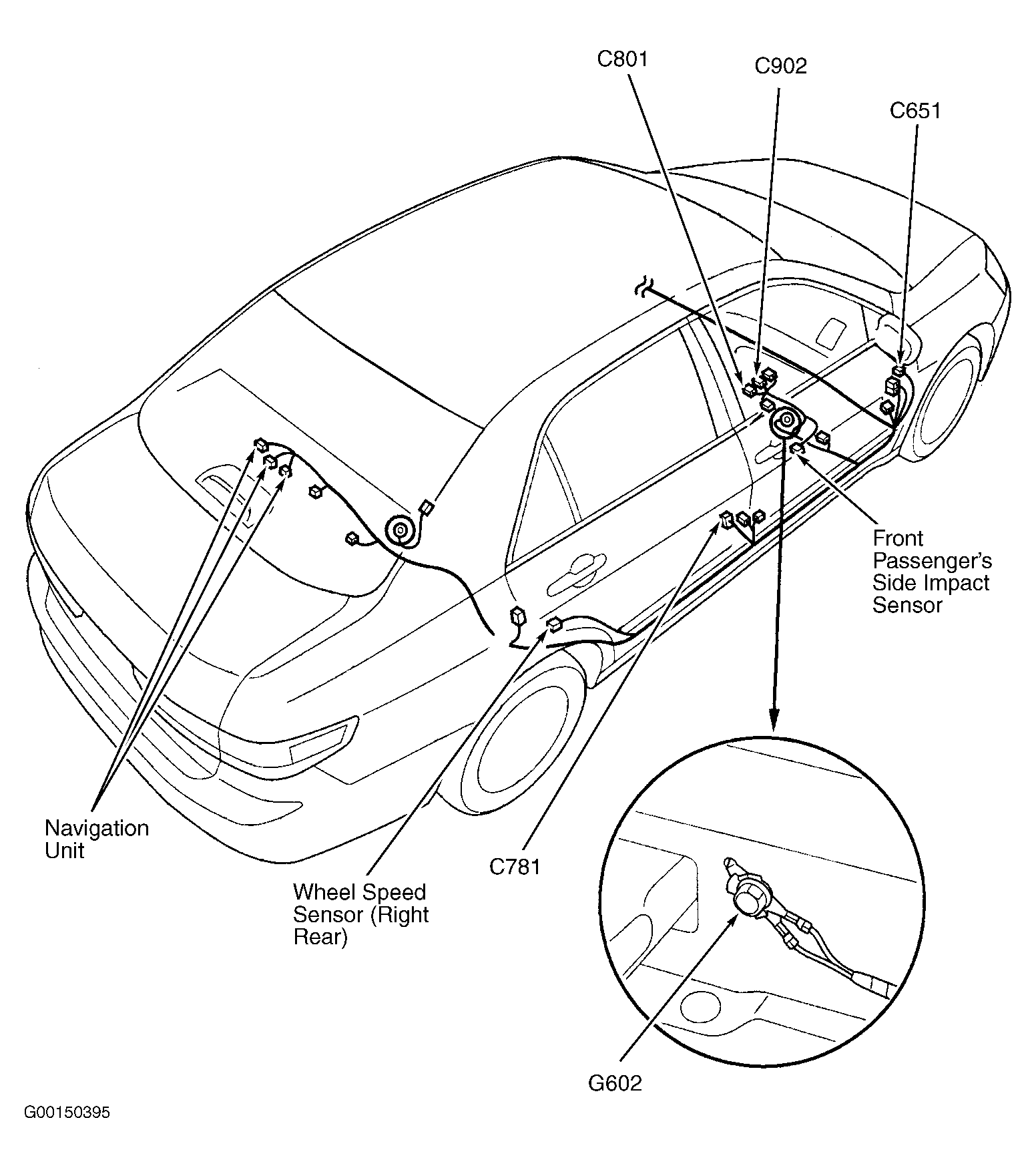 C801
C902
C651
Front Passenger's Side Impact Sensor
Navigation Unit
Wheel Speed Sensor (Right Rear)
C781
G602
G00150395