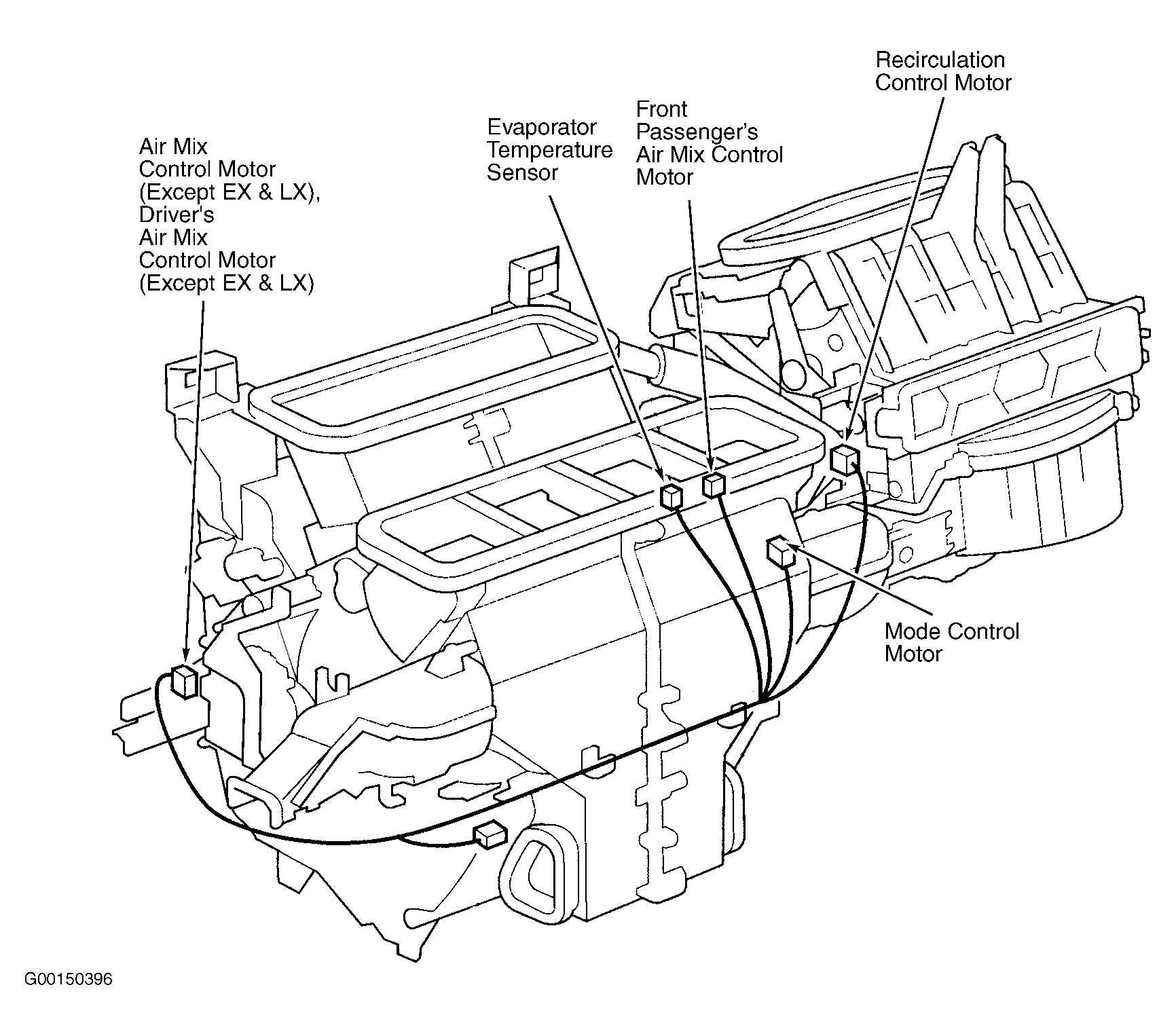 Air Mix Control Motor (Except EX & LX), Driver's Air Mix Control Motor (Except EX & LX)

Evaporator Temperature Sensor

Front Passenger's Air Mix Control Motor

Recirculation Control Motor

Mode Control Motor

G00150396