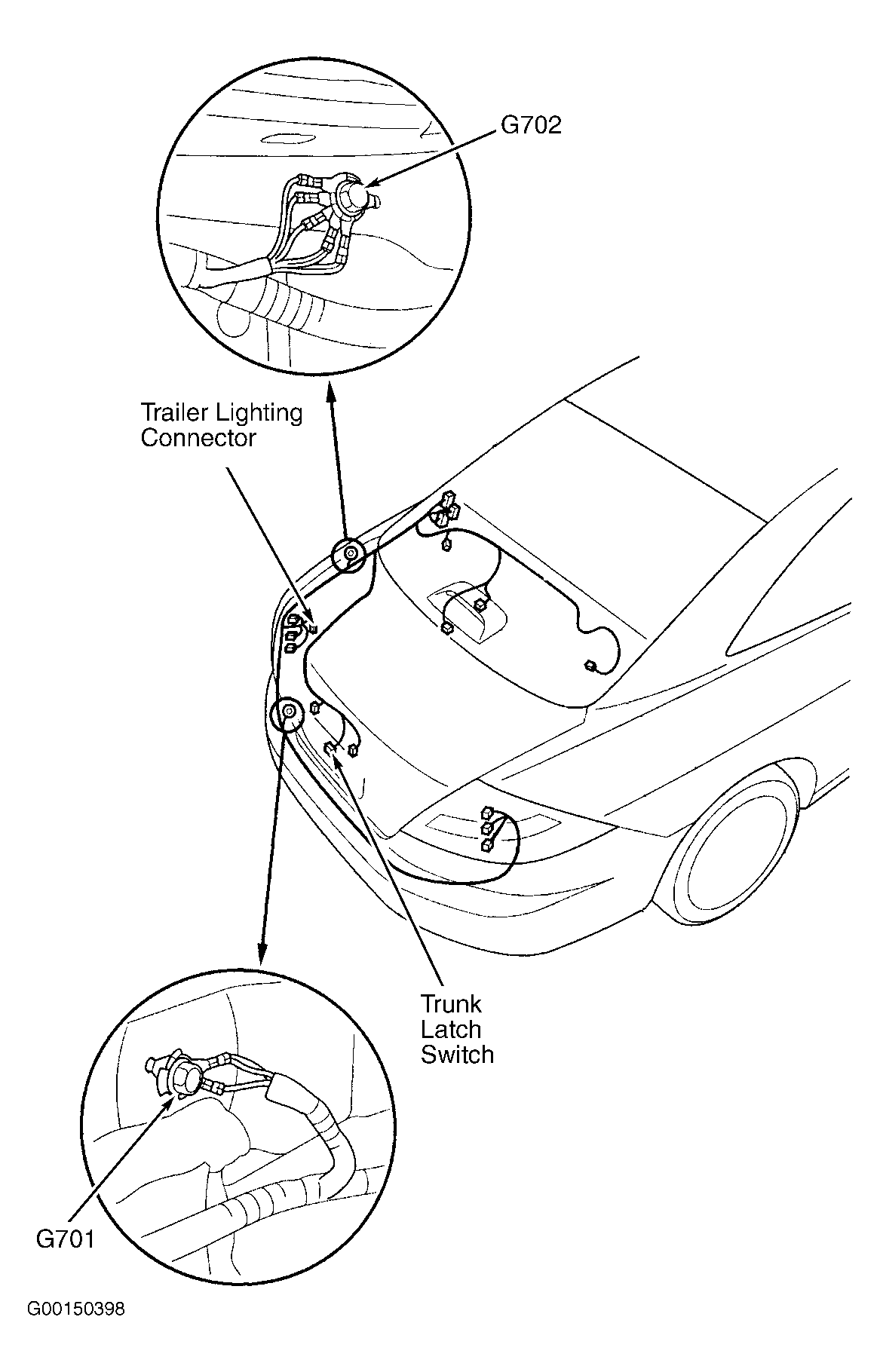 G702

Trailer Lighting Connector

Trunk Latch Switch

G701

G00150398