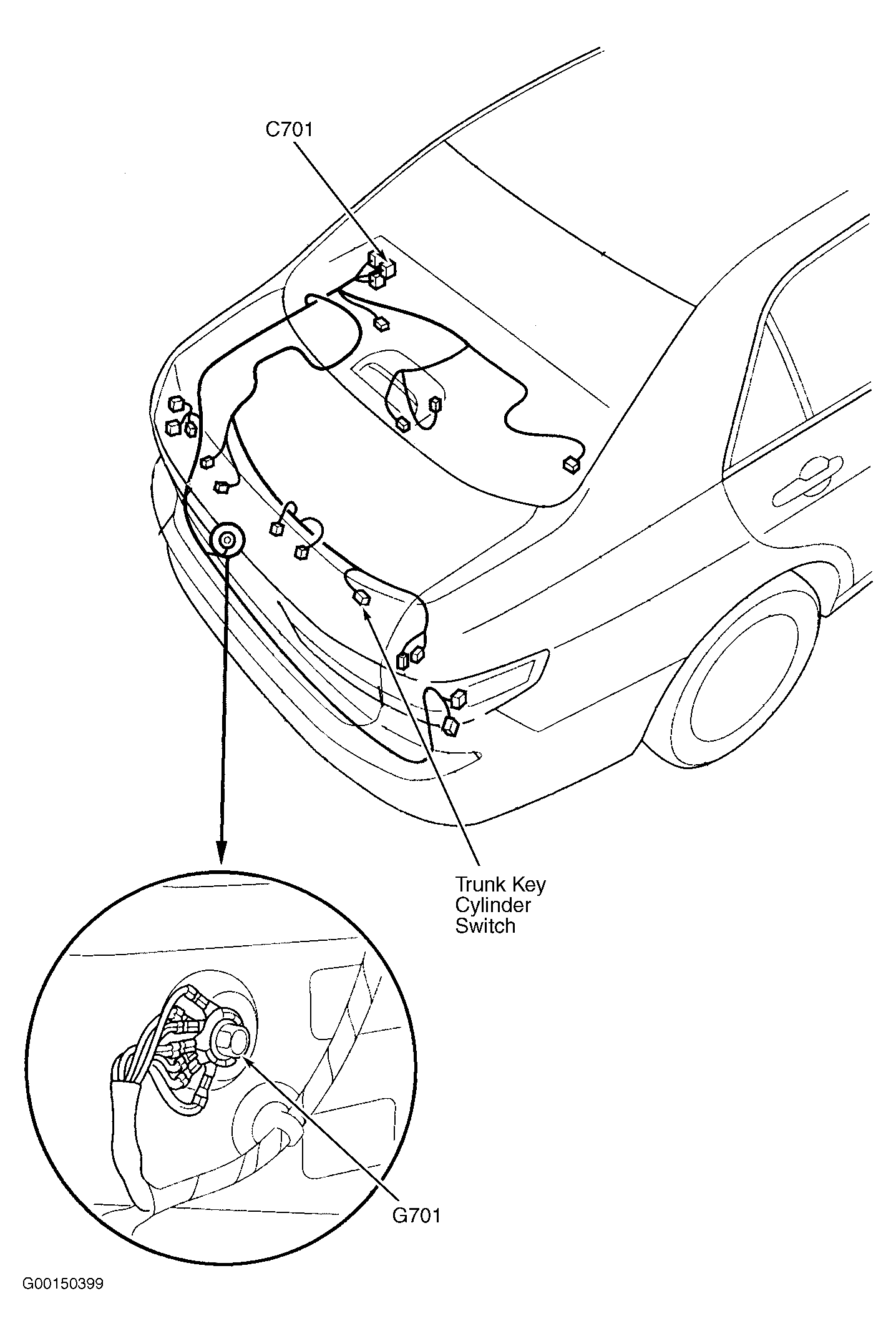 C701

Trunk Key Cylinder Switch

G701

G00150399