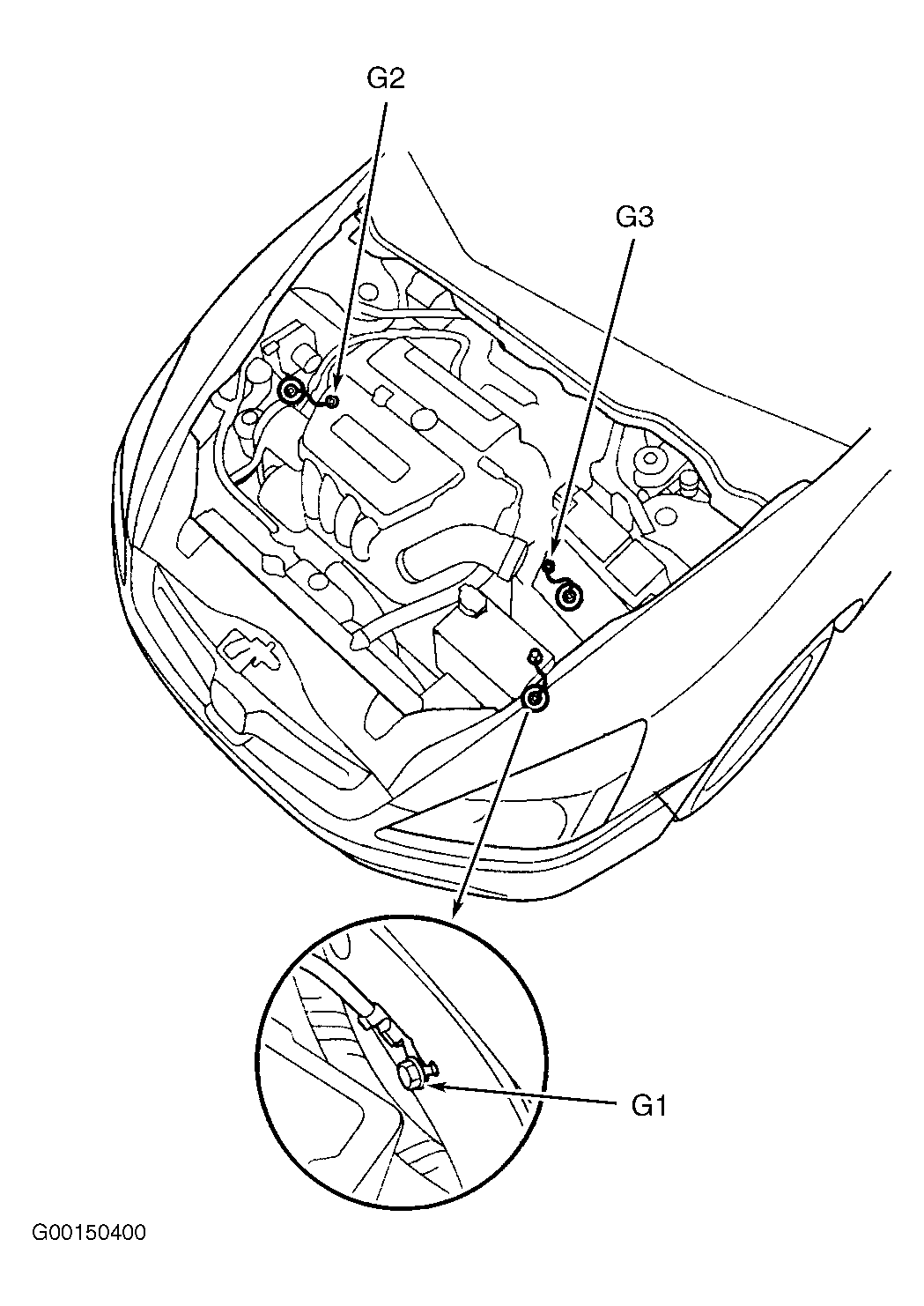 G2
G3
G1
G00150400