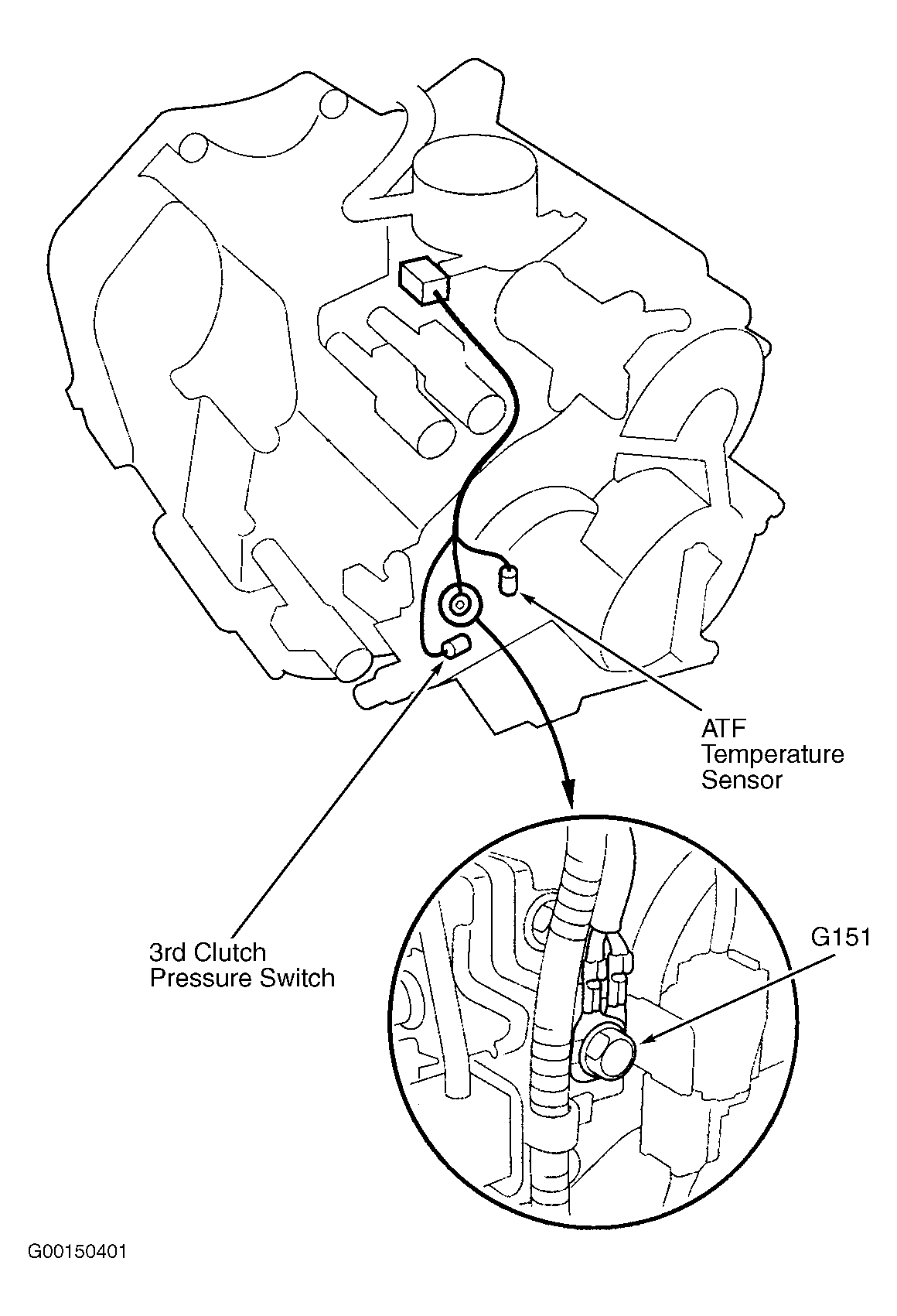 ATF Temperature Sensor

3rd Clutch Pressure Switch

G151

G00150401