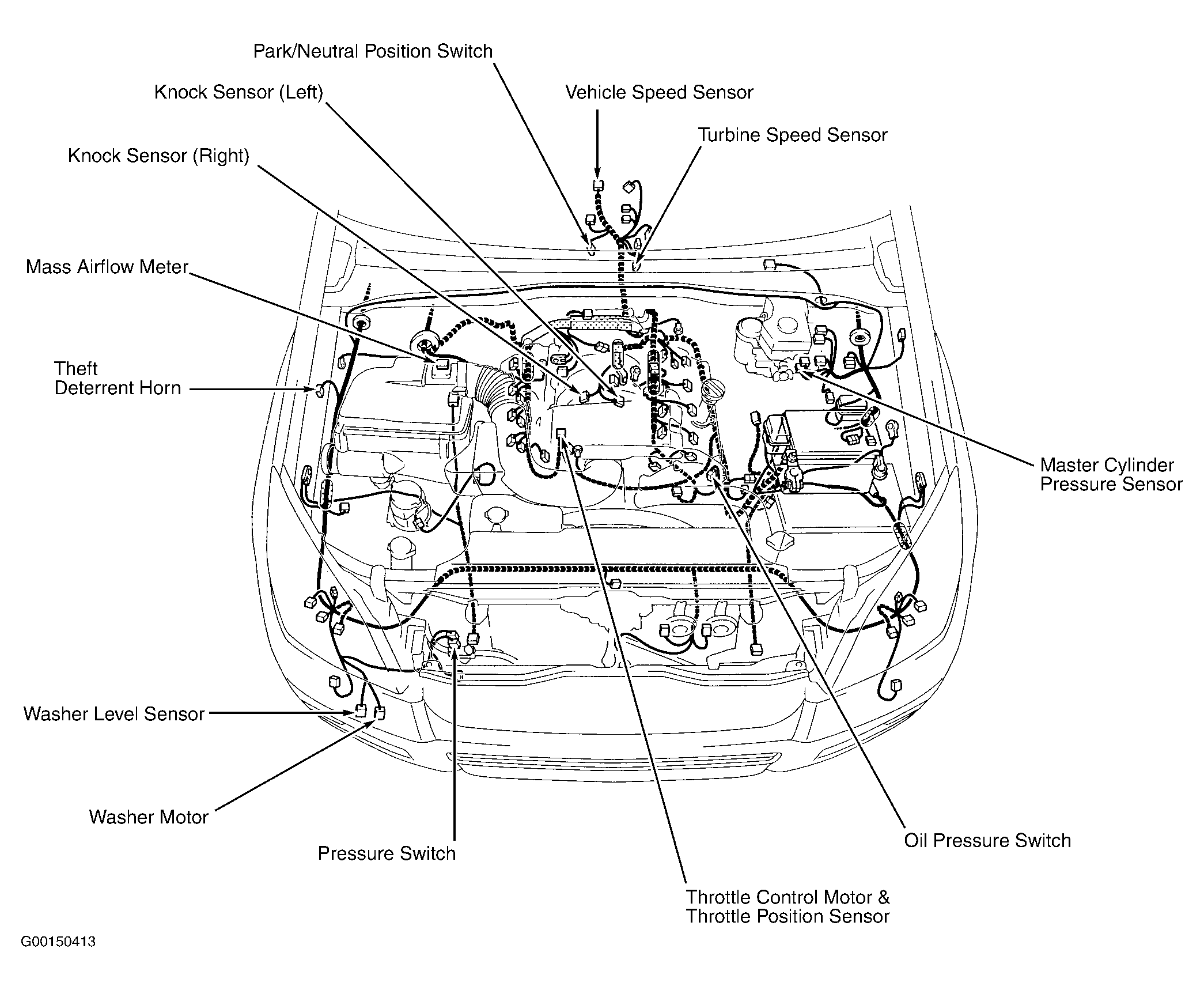 Park/Neutral Position Switch

Knock Sensor (Left)

Vehicle Speed Sensor

Turbine Speed Sensor

Knock Sensor (Right)

Mass Airflow Meter

Theft Deterrent Horn

Master Cylinder Pressure Sensor

Washer Level Sensor

Washer Motor

Pressure Switch

Oil Pressure Switch

Throttle Control Motor & Throttle Position Sensor

G00150413