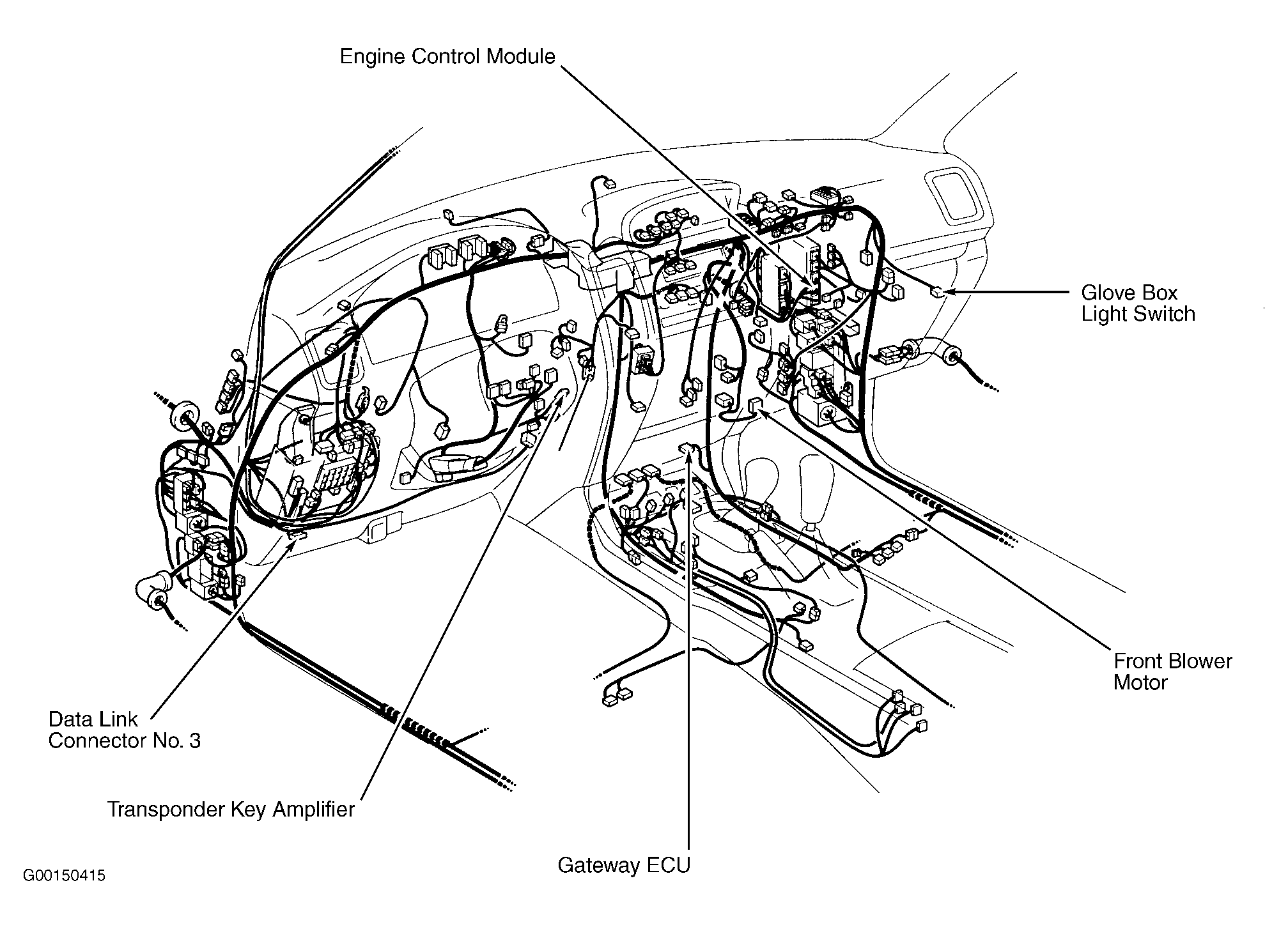 Engine Control Module

Glove Box
Light Switch

Front Blower
Motor

Data Link
Connector No. 3

Transponder Key Amplifier

Gateway ECU

G00150415