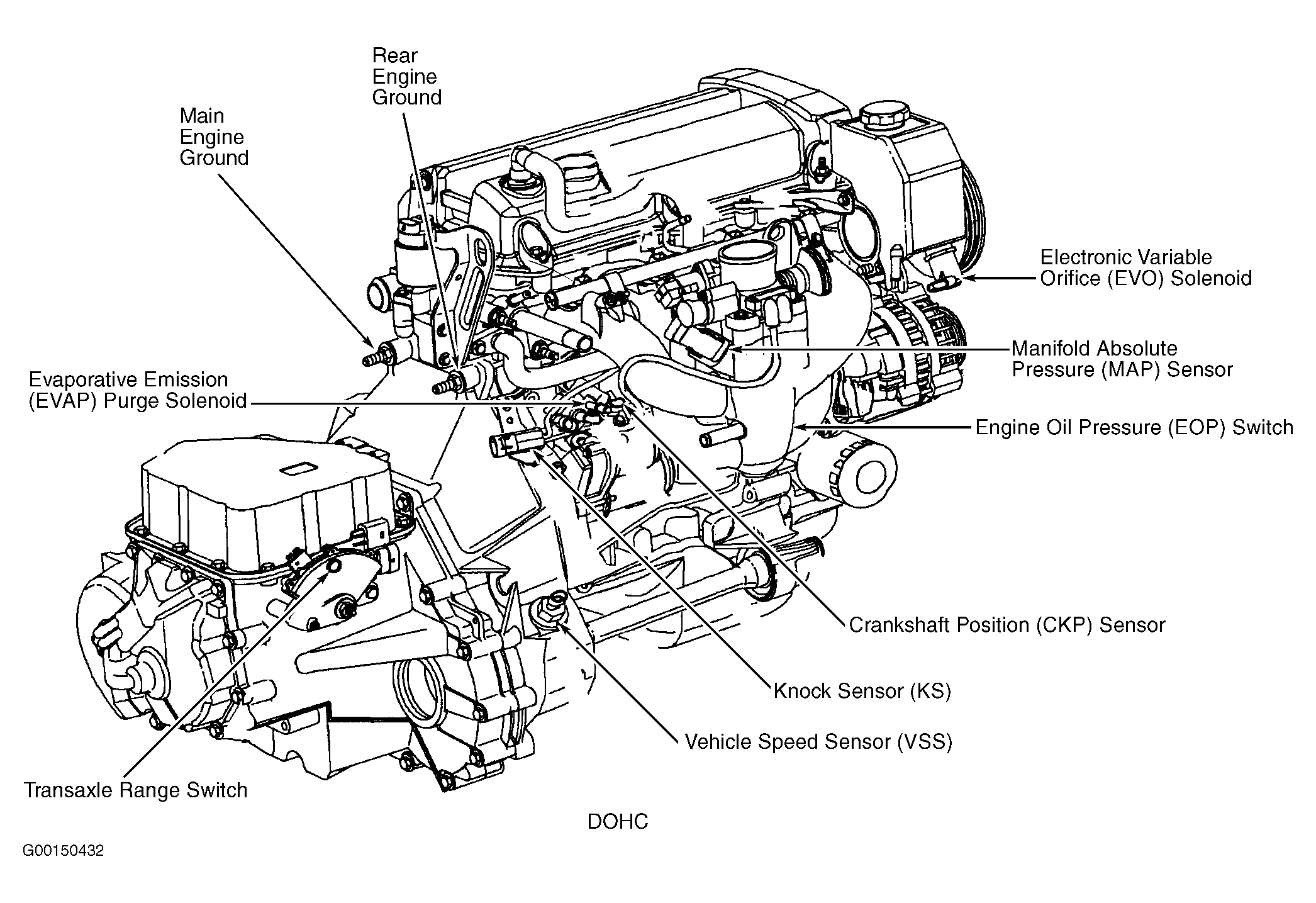 Rear Engine Ground

Main Engine Ground

Electronic Variable Orifice (EVO) Solenoid

Manifold Absolute Pressure (MAP) Sensor

Evaporative Emission (EVAP) Purge Solenoid

Engine Oil Pressure (EOP) Switch

Crankshaft Position (CKP) Sensor

Knock Sensor (KS)

Vehicle Speed Sensor (VSS)

Transaxle Range Switch

DOHC

G00150432