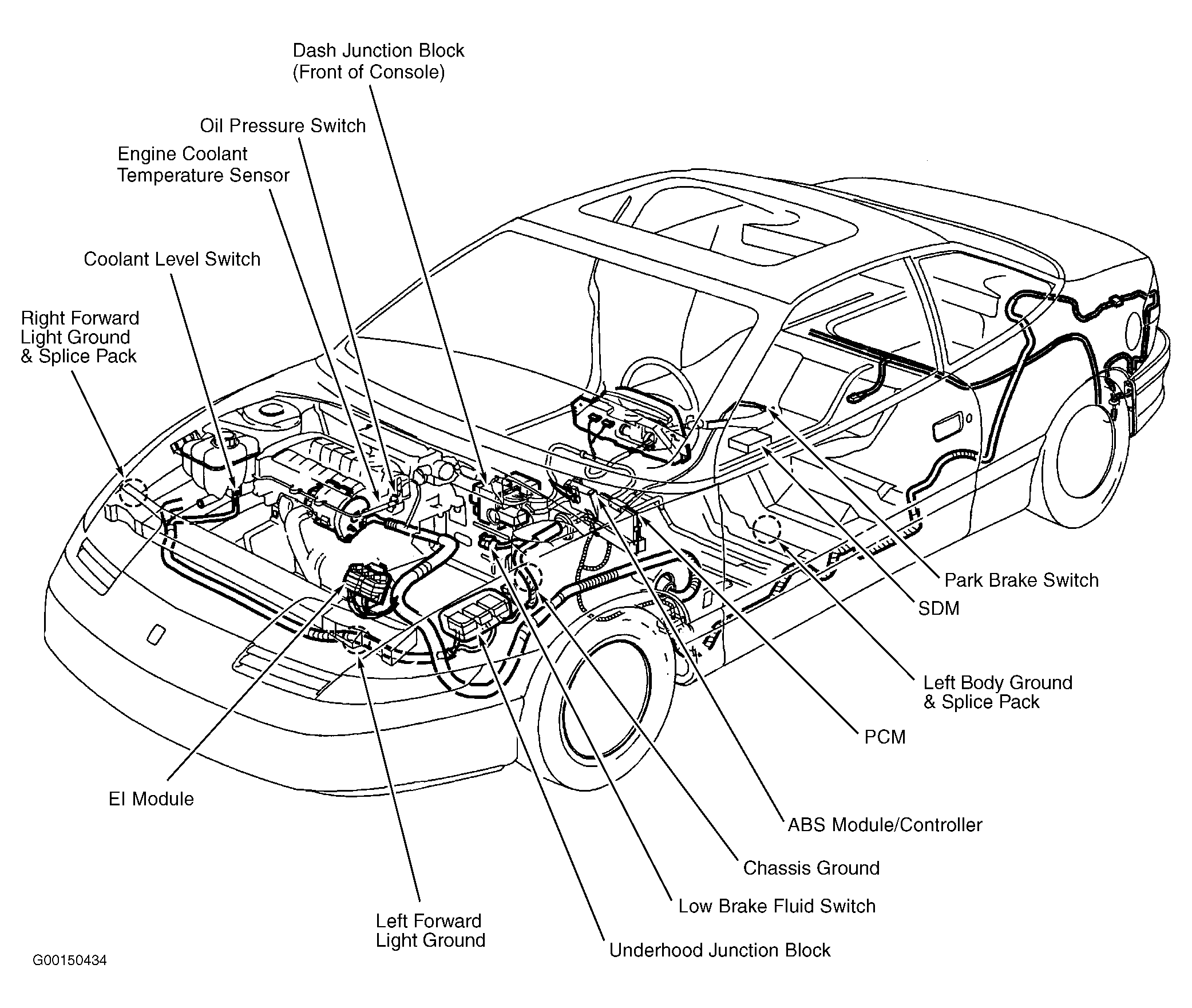 Dash Junction Block
(Front of Console)

Oil Pressure Switch

Engine Coolant
Temperature Sensor

Coolant Level Switch

Right Forward
Light Ground
& Splice Pack

Park Brake Switch

SDM

Left Body Ground
& Splice Pack

PCM

EI Module

ABS Module/Controller

Chassis Ground

Low Brake Fluid Switch

Left Forward
Light Ground

Underhood Junction Block

G00150434