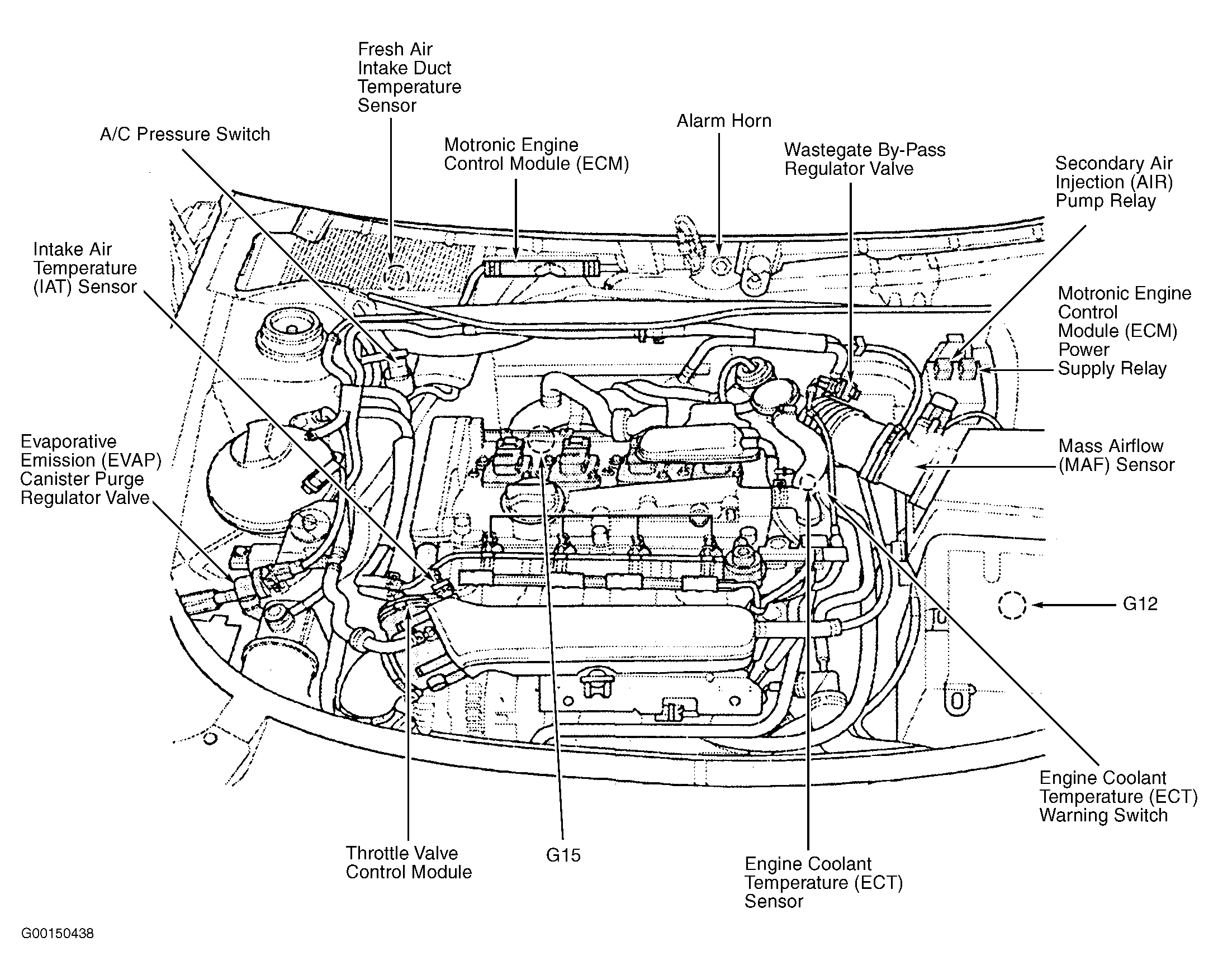 Fresh Air Intake Duct Temperature Sensor

A/C Pressure Switch

Motronic Engine Control Module (ECM)

Alarm Horn

Wastegate By-Pass Regulator Valve

Secondary Air Injection (AIR) Pump Relay

Intake Air Temperature (IAT) Sensor

Motronic Engine Control Module (ECM) Power Supply Relay

Evaporative Emission (EVAP) Canister Purge Regulator Valve

Mass Airflow (MAF) Sensor

G12

Engine Coolant Temperature (ECT) Warning Switch

Throttle Valve Control Module

G15

Engine Coolant Temperature (ECT) Sensor

G00150438