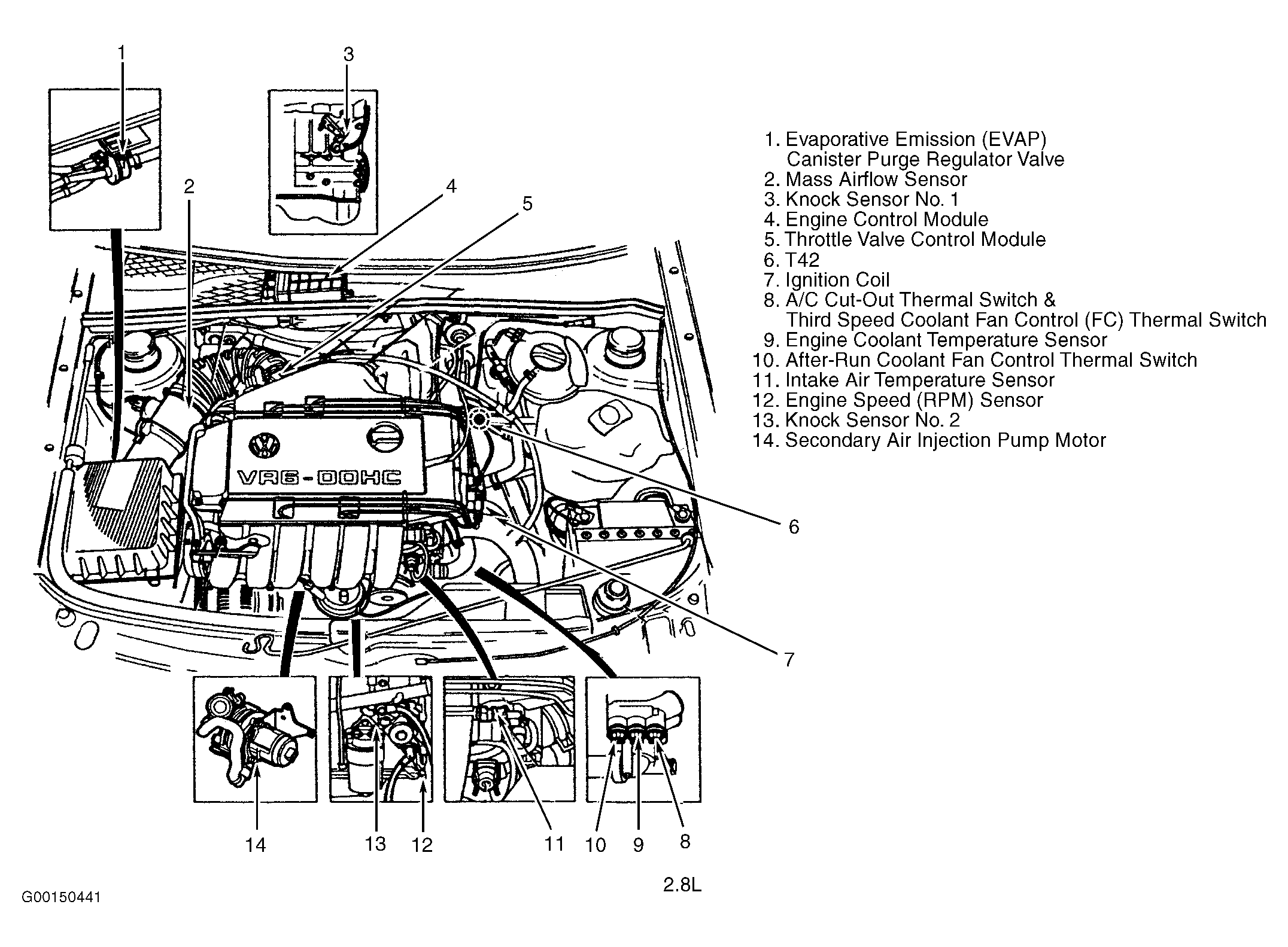 1
3
2
4
5
VR6-DOHC
6
7
14
13
12
11
10
9
8

1. Evaporative Emission (EVAP) Canister Purge Regulator Valve
2. Mass Airflow Sensor
3. Knock Sensor No. 1
4. Engine Control Module
5. Throttle Valve Control Module
6. T42
7. Ignition Coil
8. A/C Cut-Out Thermal Switch & Third Speed Coolant Fan Control (FC) Thermal Switch
9. Engine Coolant Temperature Sensor
10. After-Run Coolant Fan Control Thermal Switch
11. Intake Air Temperature Sensor
12. Engine Speed (RPM) Sensor
13. Knock Sensor No. 2
14. Secondary Air Injection Pump Motor

2.8L

G00150441