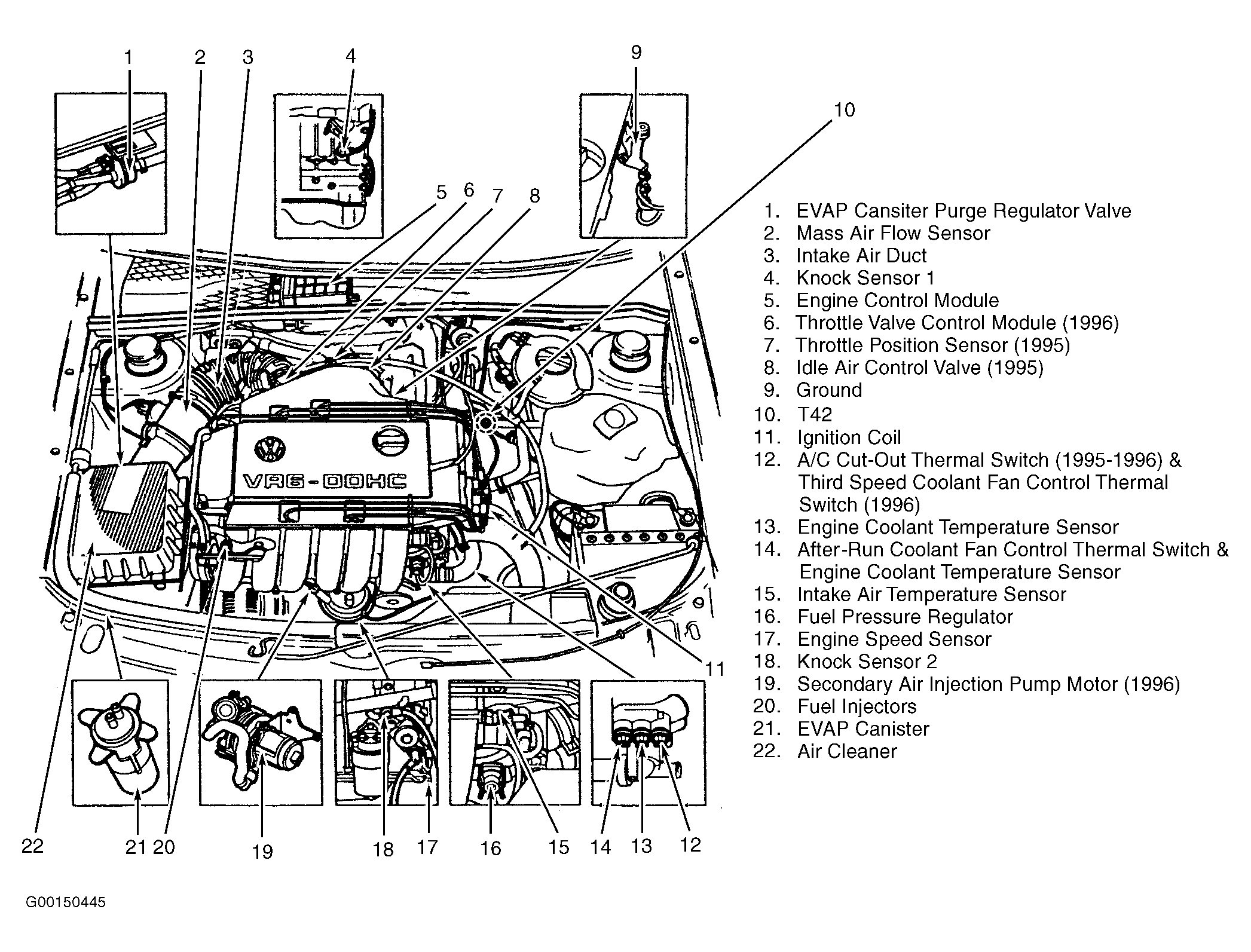 1 2 3 4 9 10 5 6 7 8

VR6-DOHC

11

22 21 20 19 18 17 16 15 14 13 12

1. EVAP Cansiter Purge Regulator Valve
2. Mass Air Flow Sensor
3. Intake Air Duct
4. Knock Sensor 1
5. Engine Control Module
6. Throttle Valve Control Module (1996)
7. Throttle Position Sensor (1995)
8. Idle Air Control Valve (1995)
9. Ground
10. T42
11. Ignition Coil
12. A/C Cut-Out Thermal Switch (1995-1996) & Third Speed Coolant Fan Control Thermal Switch (1996)
13. Engine Coolant Temperature Sensor
14. After-Run Coolant Fan Control Thermal Switch & Engine Coolant Temperature Sensor
15. Intake Air Temperature Sensor
16. Fuel Pressure Regulator
17. Engine Speed Sensor
18. Knock Sensor 2
19. Secondary Air Injection Pump Motor (1996)
20. Fuel Injectors
21. EVAP Canister
22. Air Cleaner

G00150445