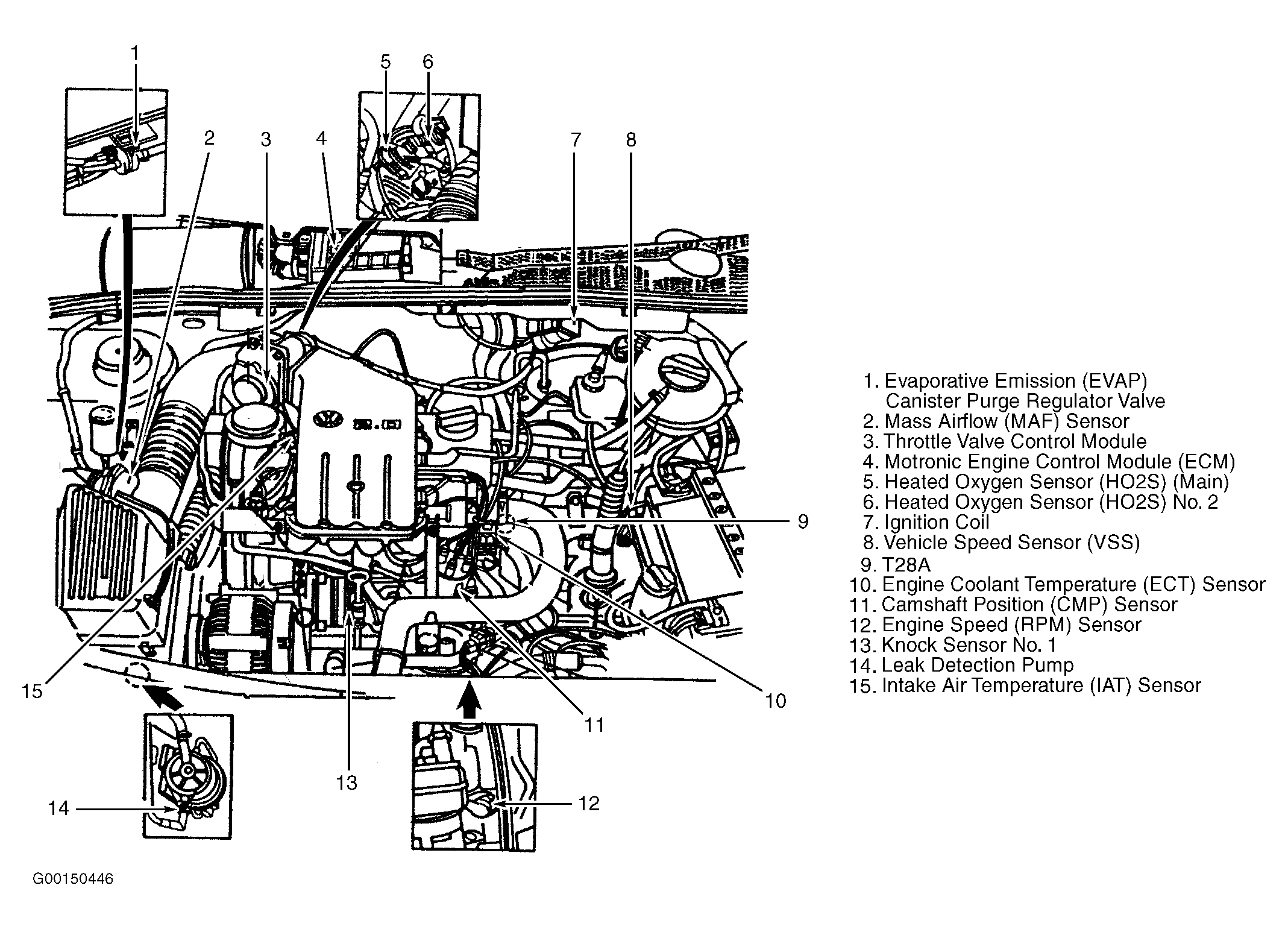 1
5 6
2 3 4 7 8
9
15
10
11
13
14
12

1. Evaporative Emission (EVAP) Canister Purge Regulator Valve
2. Mass Airflow (MAF) Sensor
3. Throttle Valve Control Module
4. Motronic Engine Control Module (ECM)
5. Heated Oxygen Sensor (HO2S) (Main)
6. Heated Oxygen Sensor (HO2S) No. 2
7. Ignition Coil
8. Vehicle Speed Sensor (VSS)
9. T28A
10. Engine Coolant Temperature (ECT) Sensor
11. Camshaft Position (CMP) Sensor
12. Engine Speed (RPM) Sensor
13. Knock Sensor No. 1
14. Leak Detection Pump
15. Intake Air Temperature (IAT) Sensor

G00150446