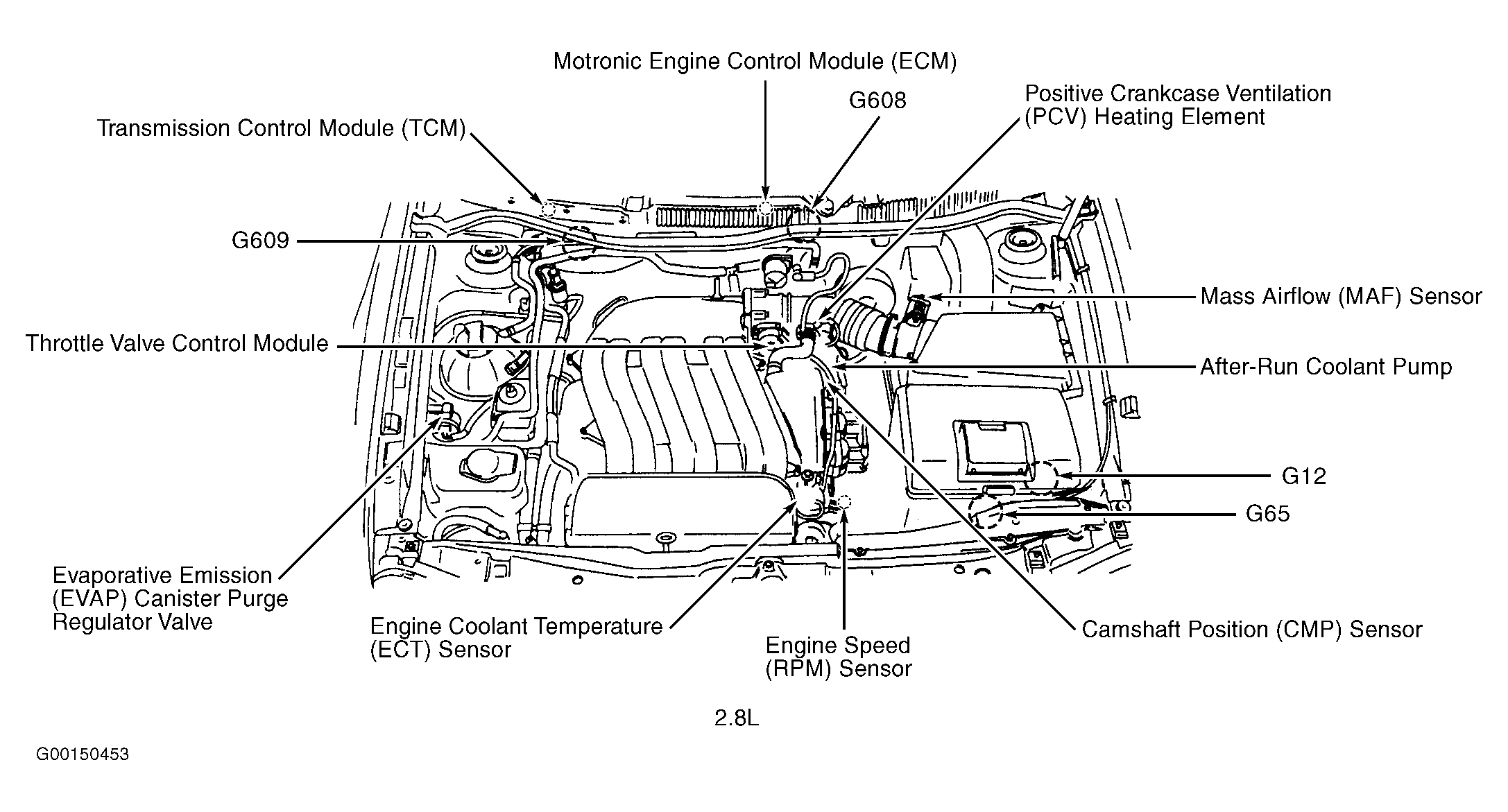 Motronic Engine Control Module (ECM)

G608

Positive Crankcase Ventilation (PCV) Heating Element

Transmission Control Module (TCM)

G609

Mass Airflow (MAF) Sensor

Throttle Valve Control Module

After-Run Coolant Pump

G12

G65

Evaporative Emission (EVAP) Canister Purge Regulator Valve

Engine Coolant Temperature (ECT) Sensor

Engine Speed (RPM) Sensor

Camshaft Position (CMP) Sensor

2.8L

G00150453