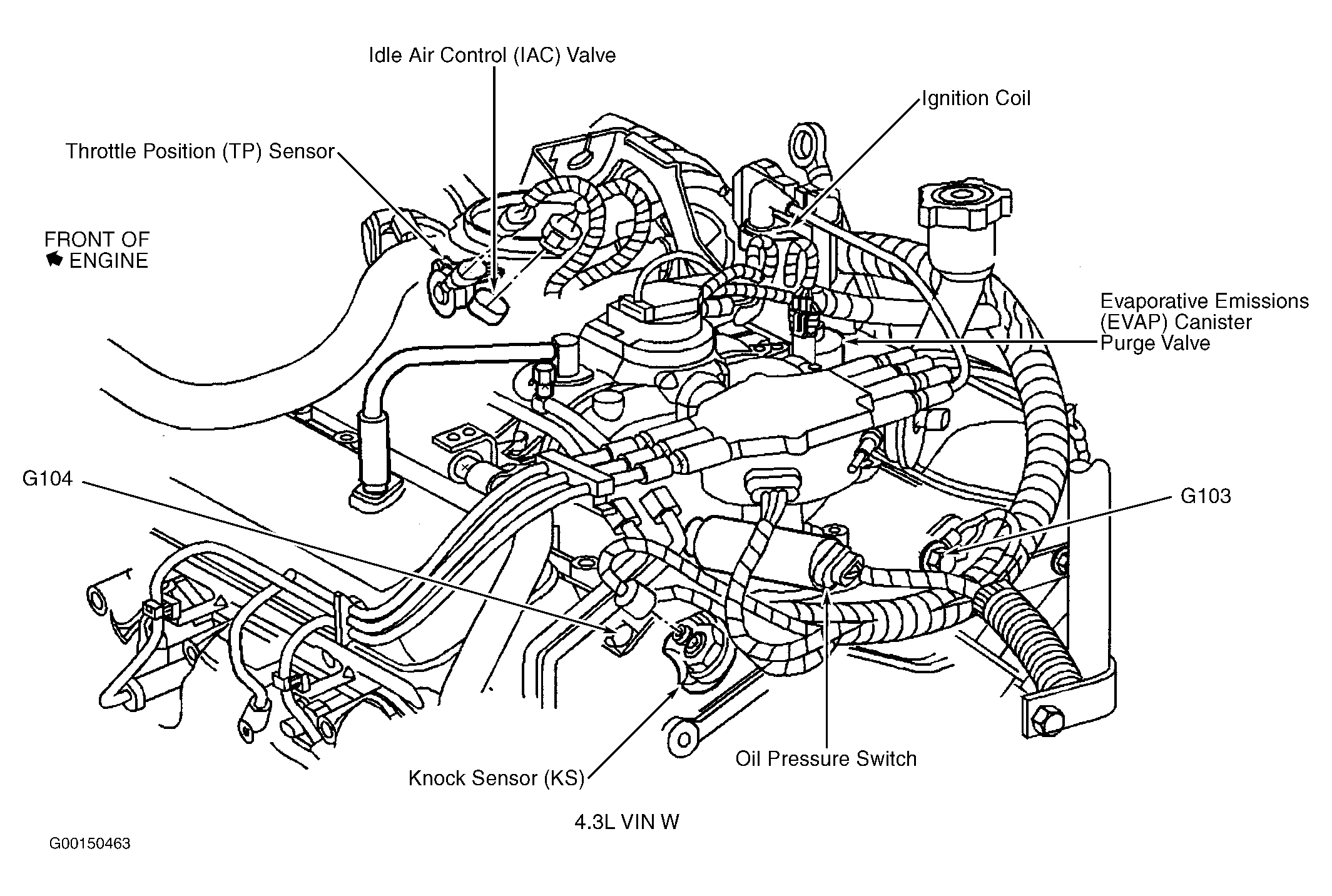 Idle Air Control (IAC) Valve

Ignition Coil

Throttle Position (TP) Sensor

FRONT OF ENGINE

Evaporative Emissions (EVAP) Canister Purge Valve

G104

G103

Oil Pressure Switch

Knock Sensor (KS)

4.3L VIN W

G00150463