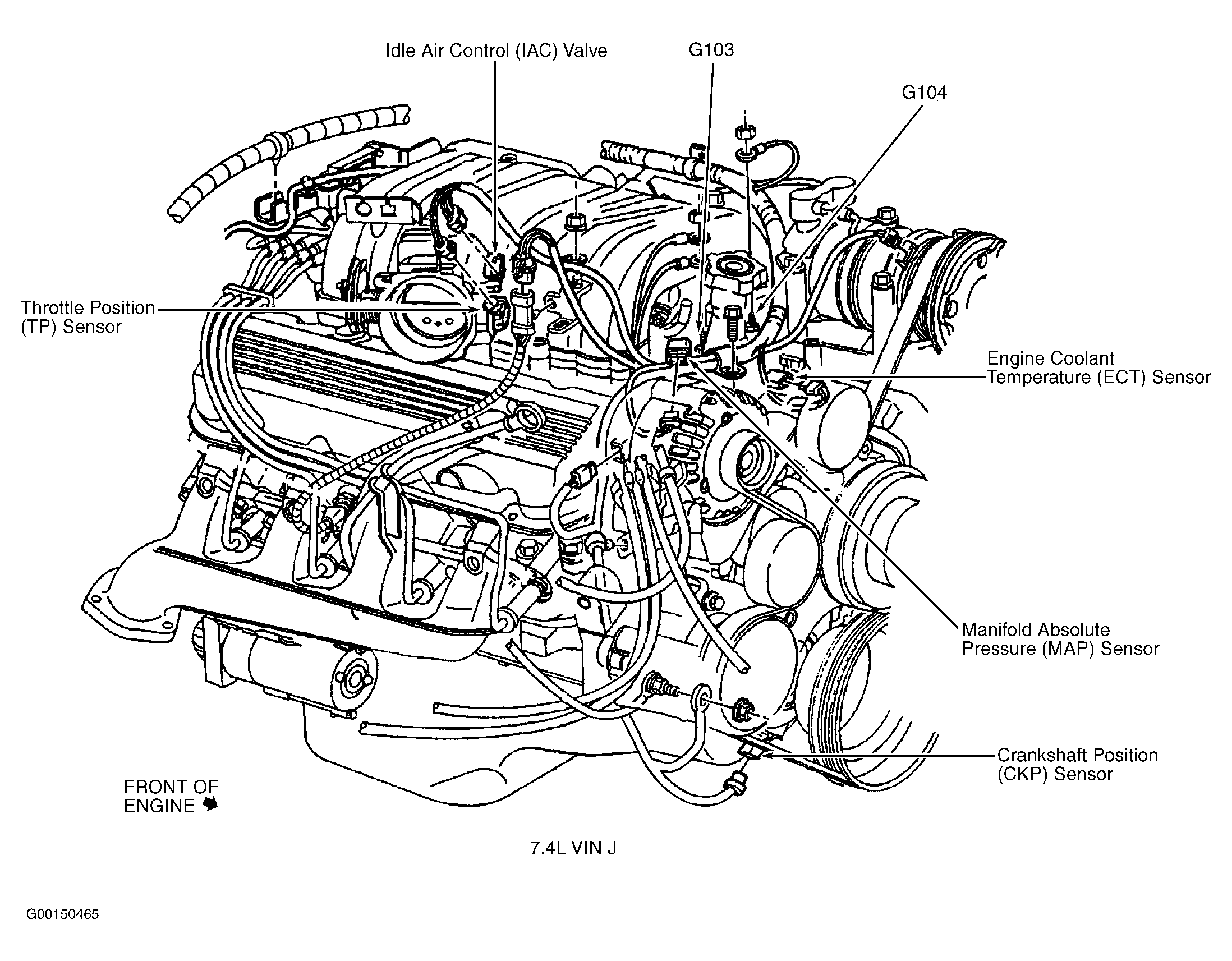 Idle Air Control (IAC) Valve

G103

G104

Throttle Position (TP) Sensor

Engine Coolant Temperature (ECT) Sensor

Manifold Absolute Pressure (MAP) Sensor

Crankshaft Position (CKP) Sensor

FRONT OF ENGINE

7.4L VIN J

G00150465